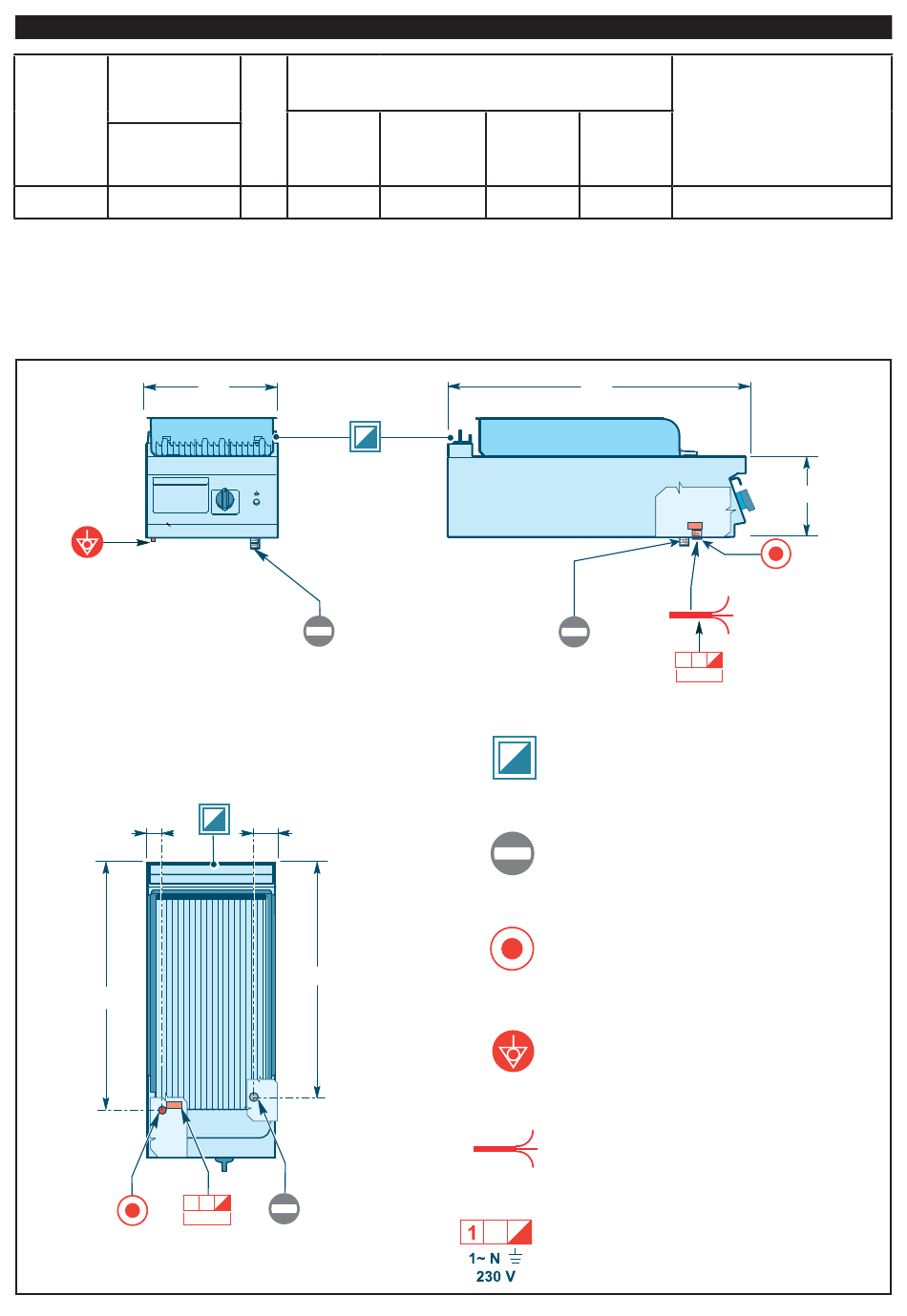 1

1~ N
230 V