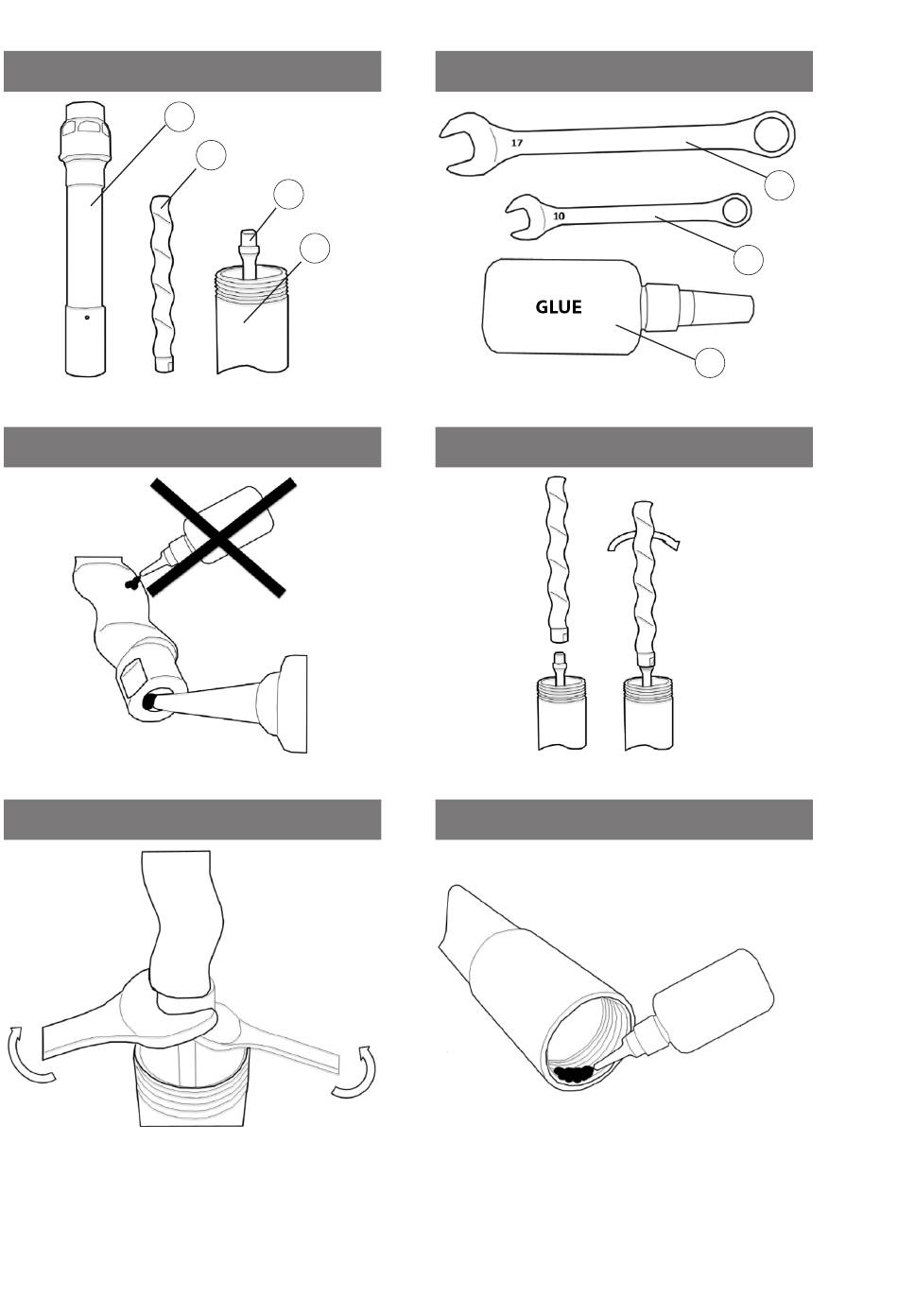 17

10

GLUE