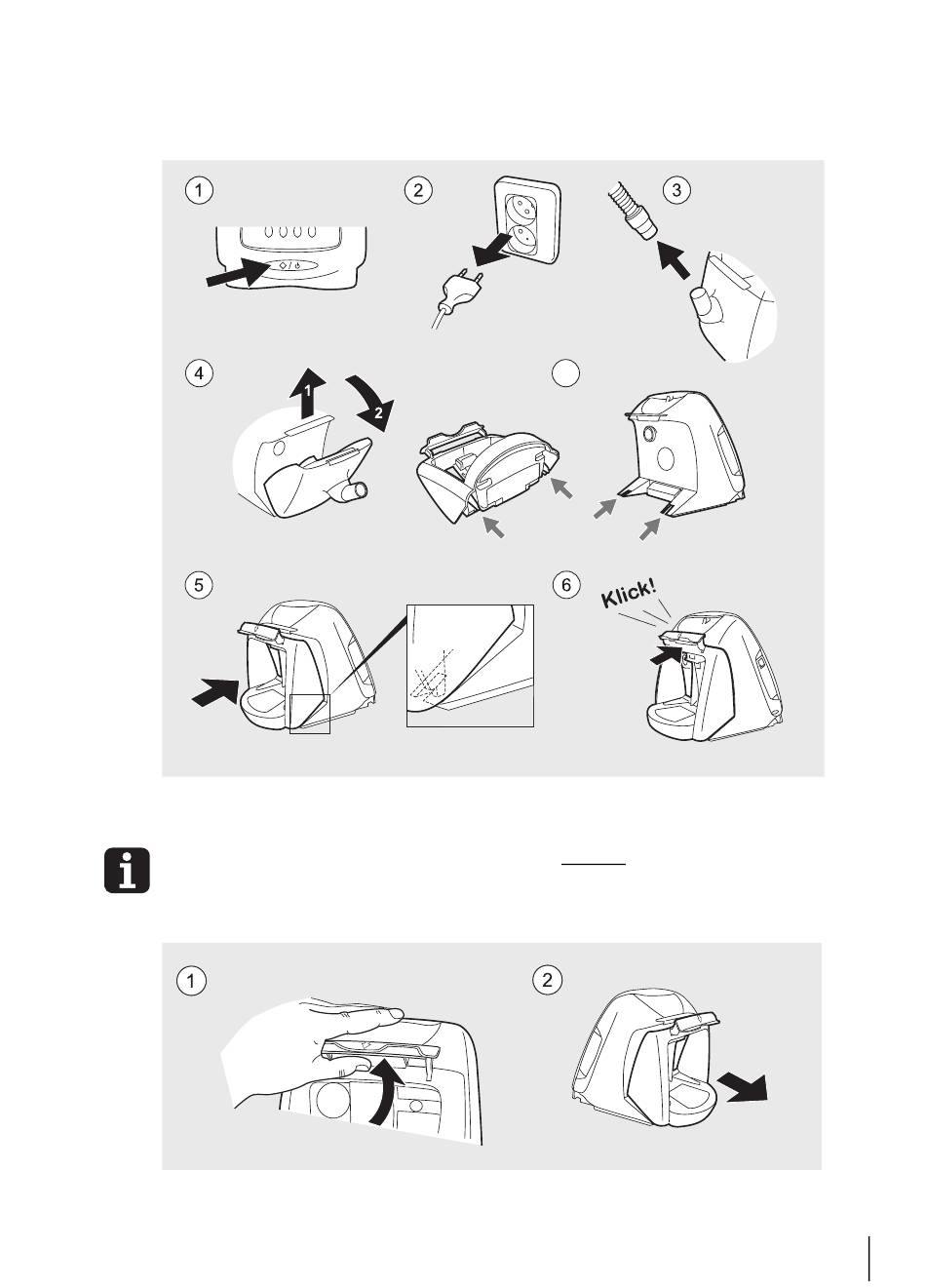 1

2

3

4

1

2

5

6

Klick!

1

2