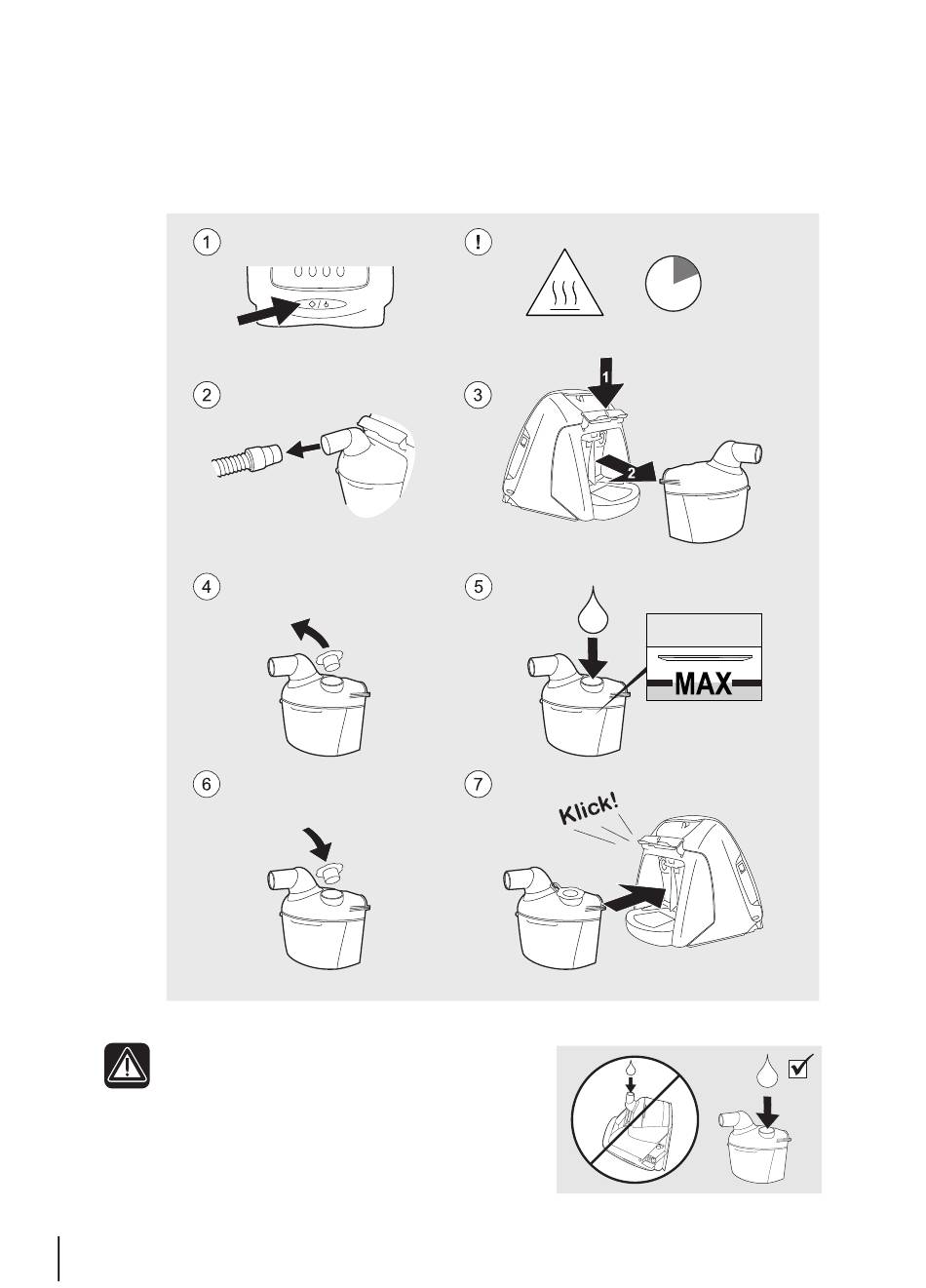 1

!

2

3

1

2

4

5

MAX

6

7

Klick!