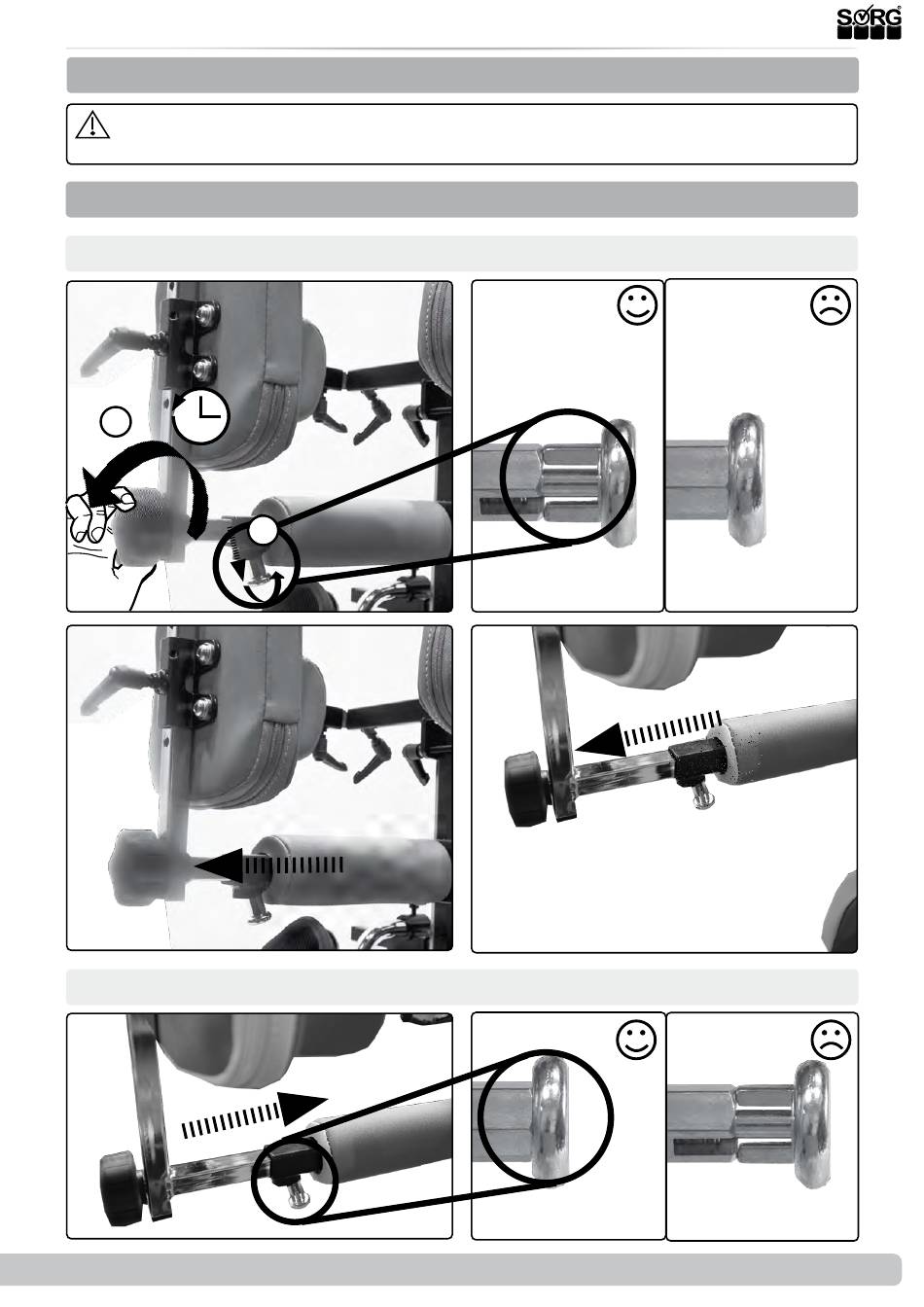 SORG