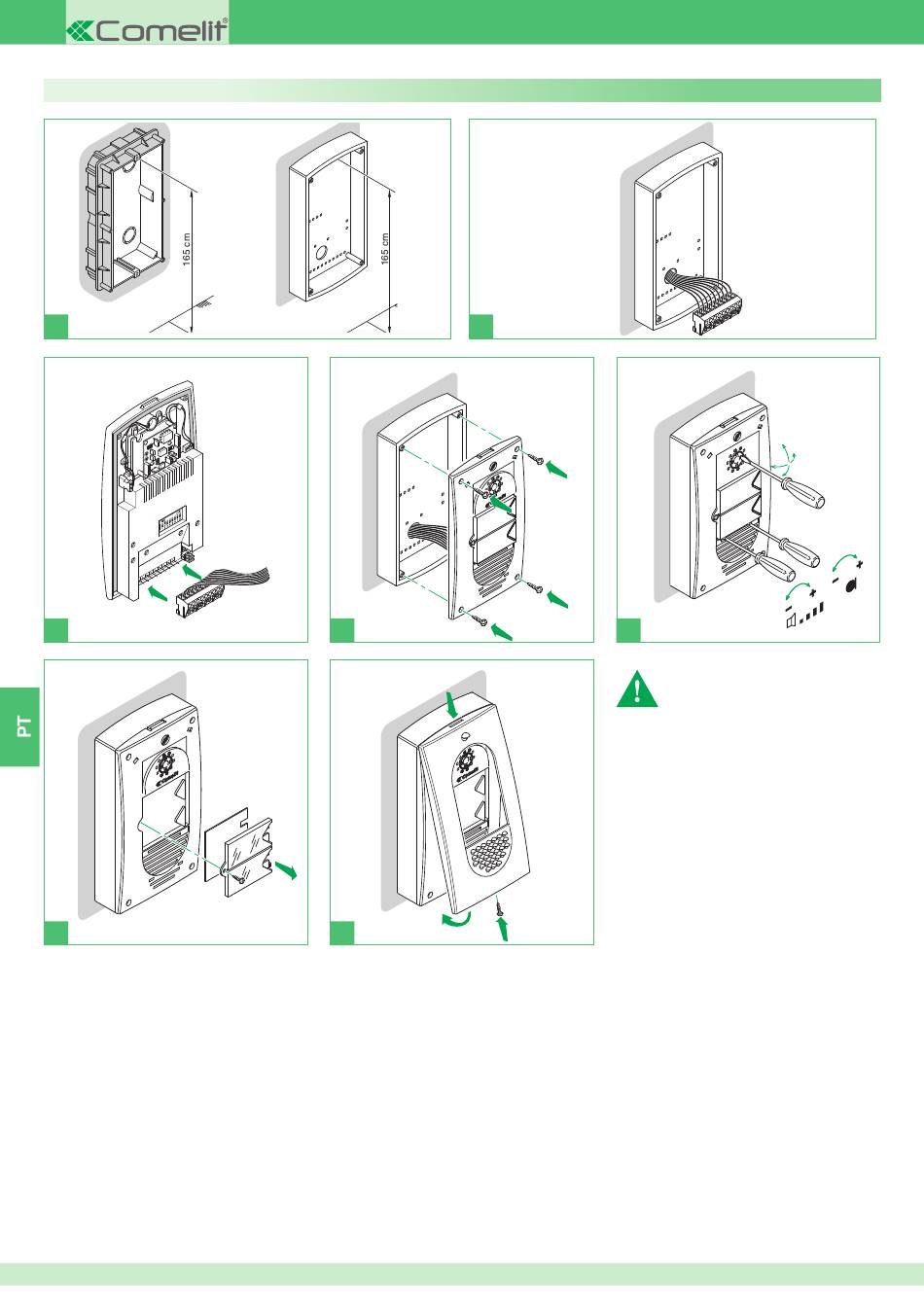 Comelit®

165 cm

165 cm

PT