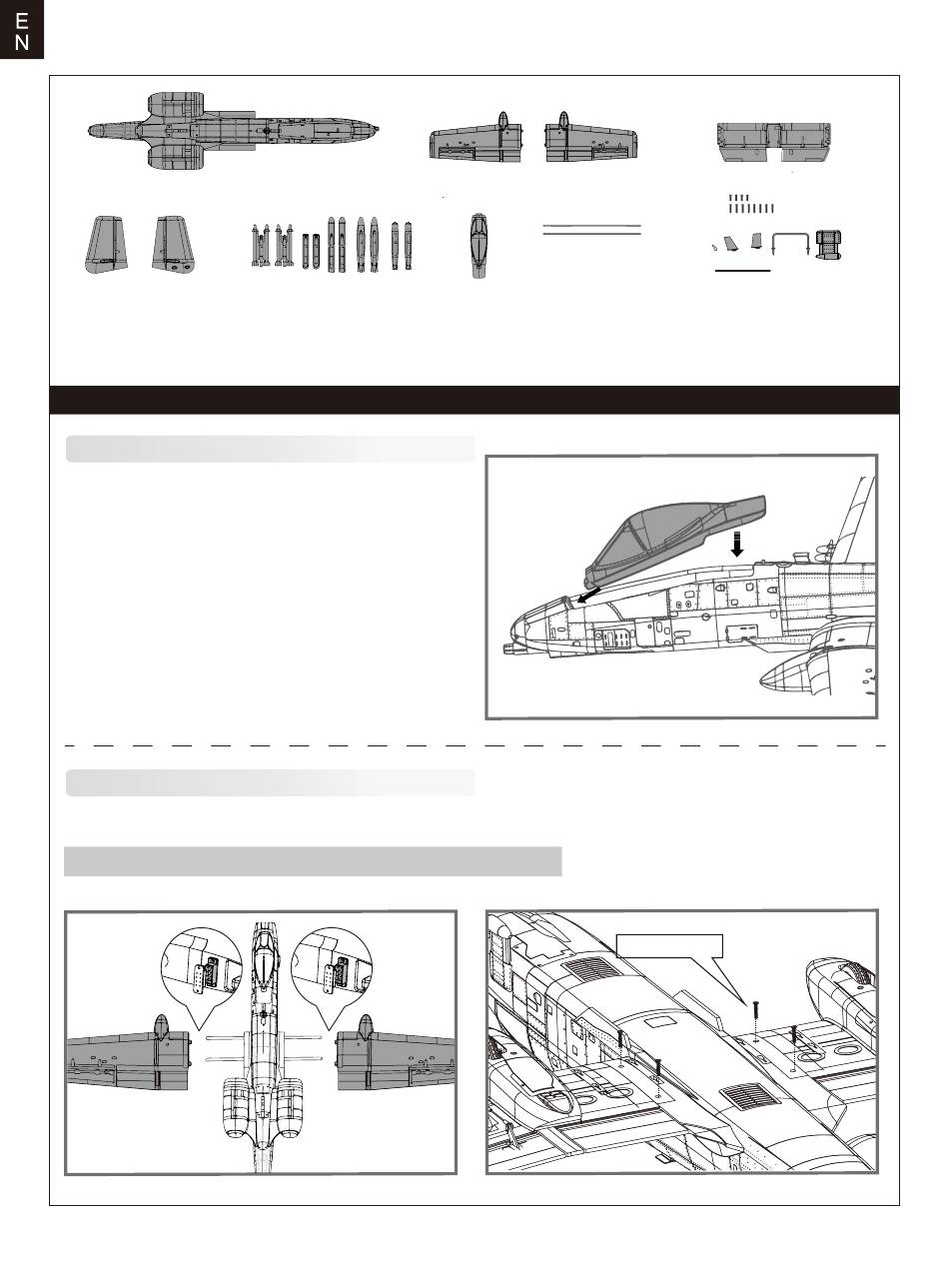 E
N