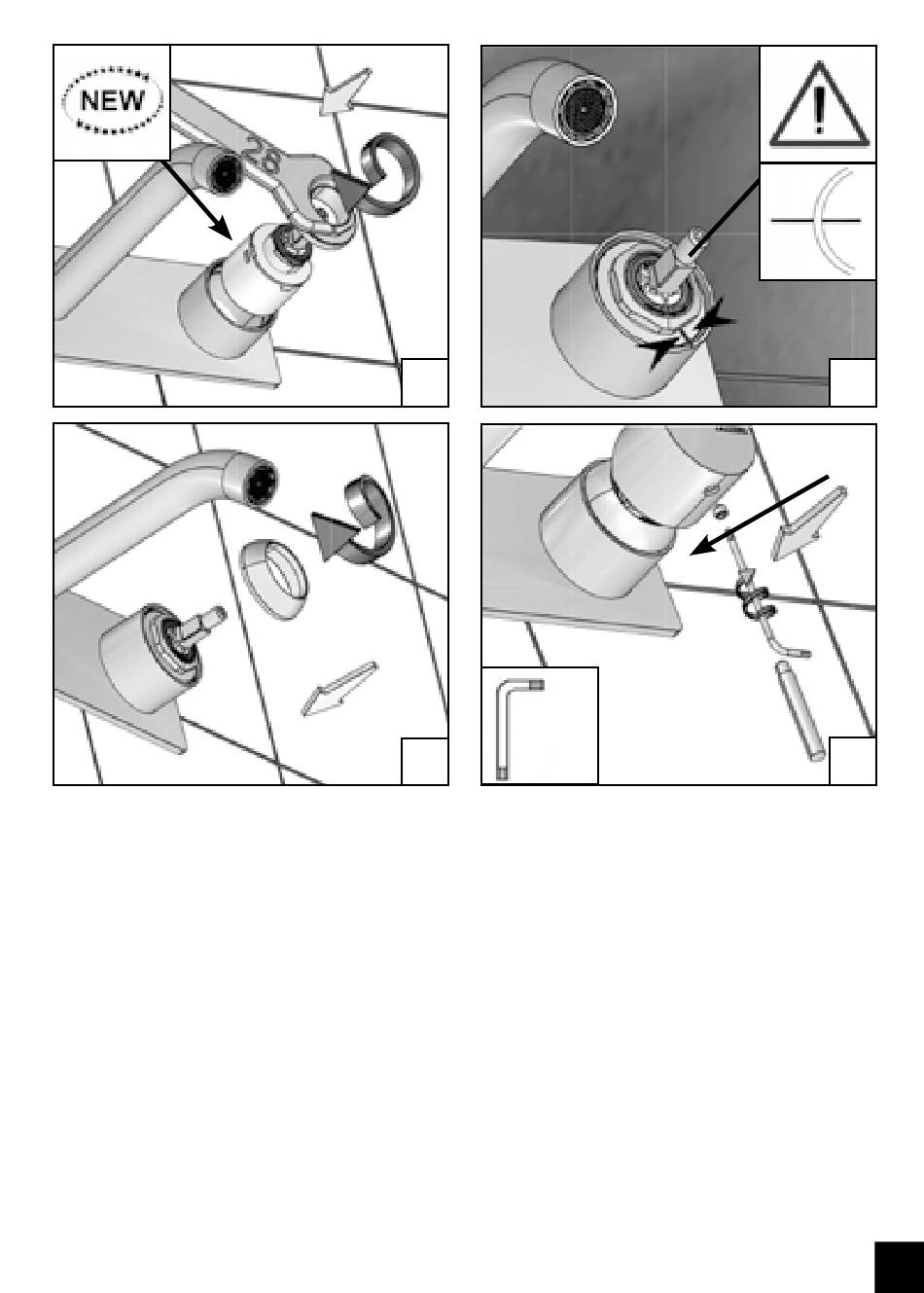 NEW

28