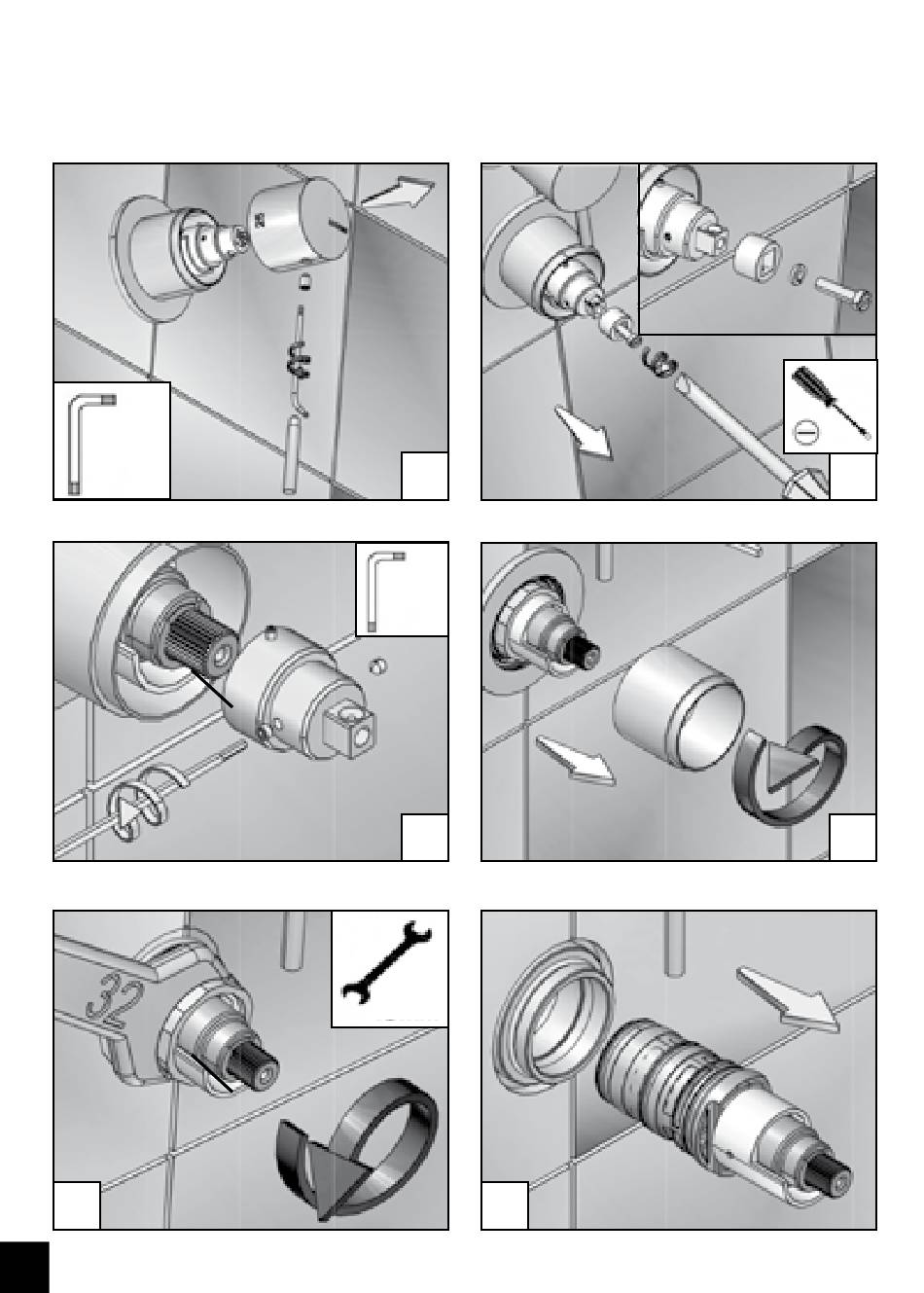 32