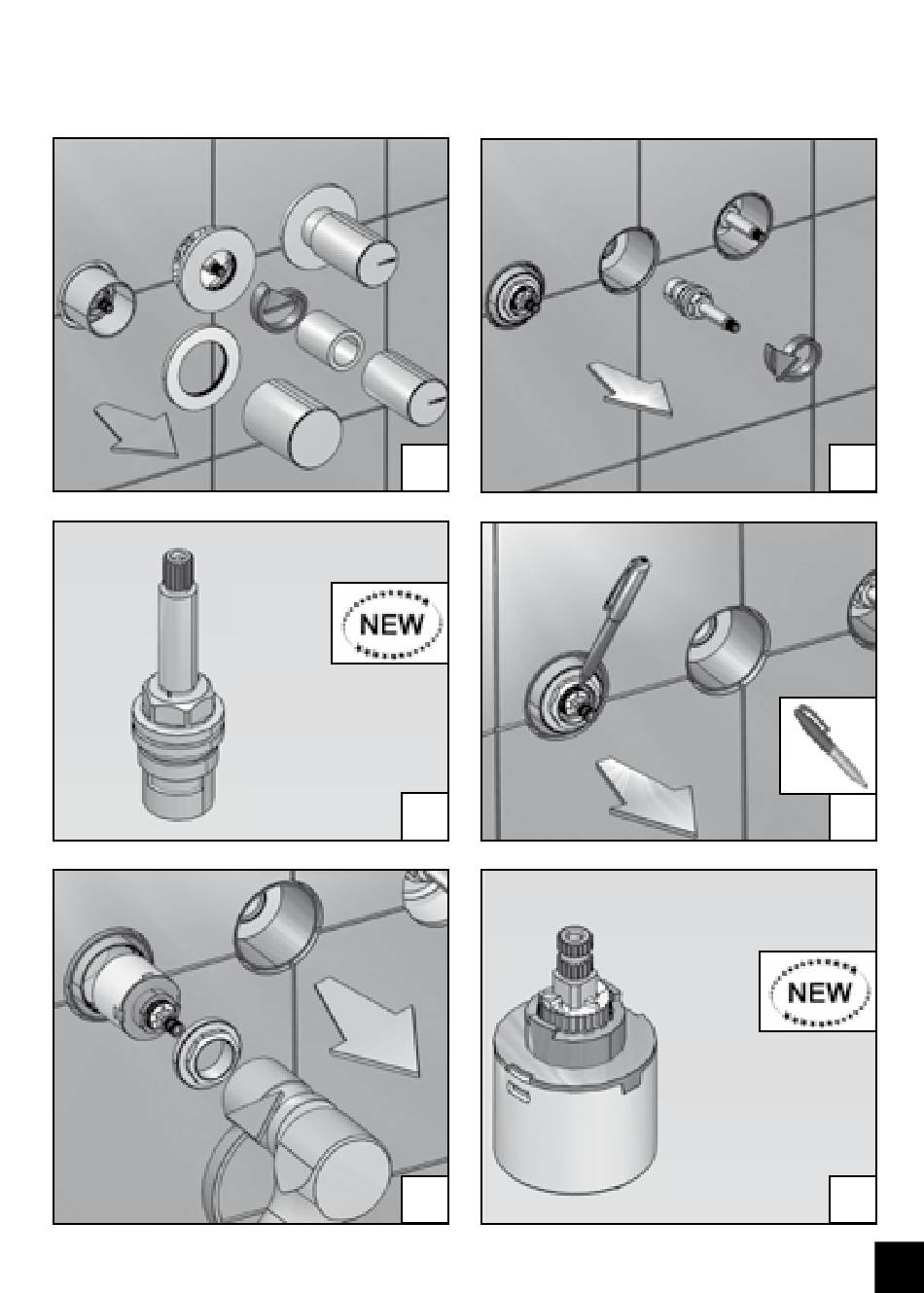 NEW

NEW