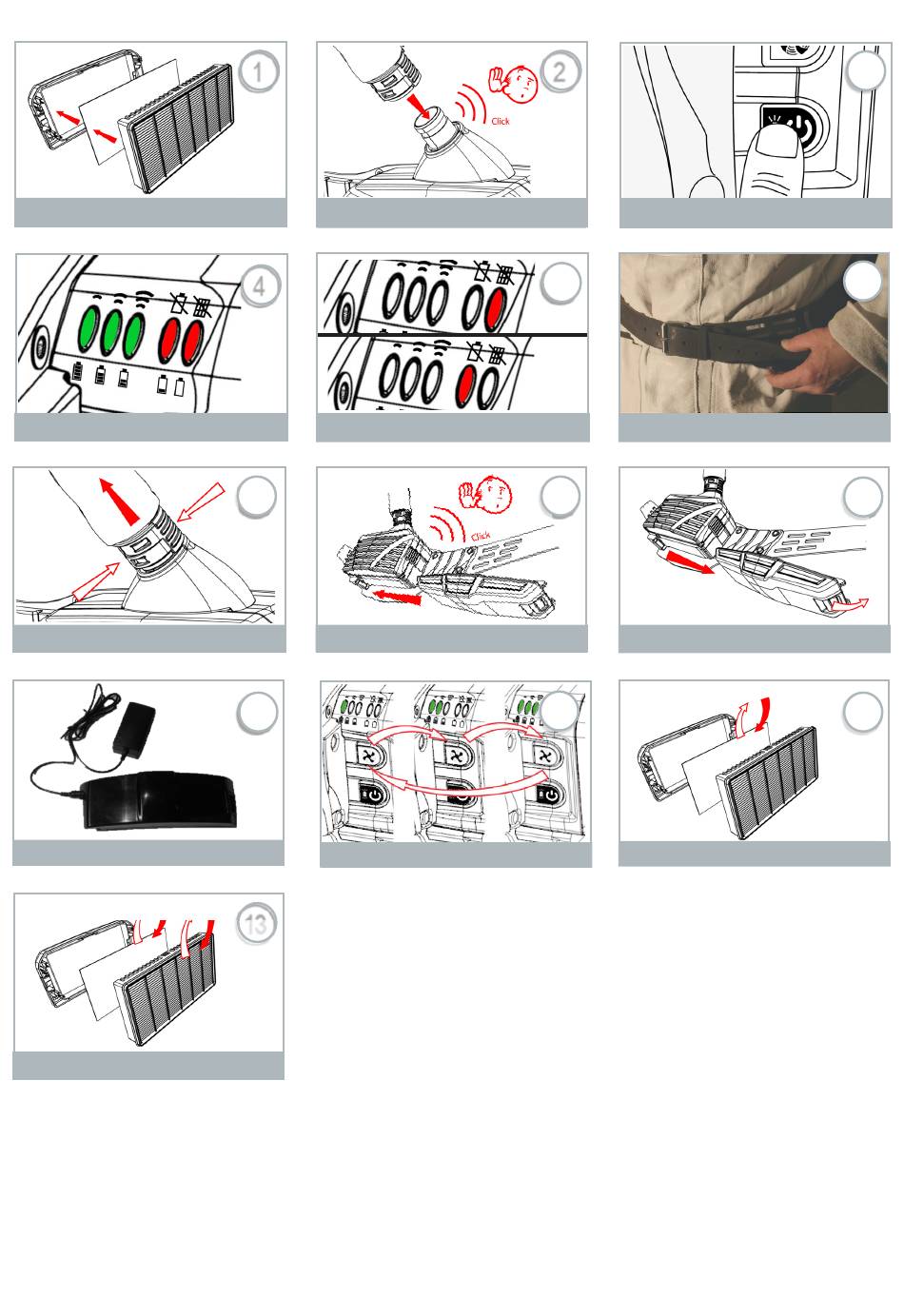 1

2

Click

4

Click

13