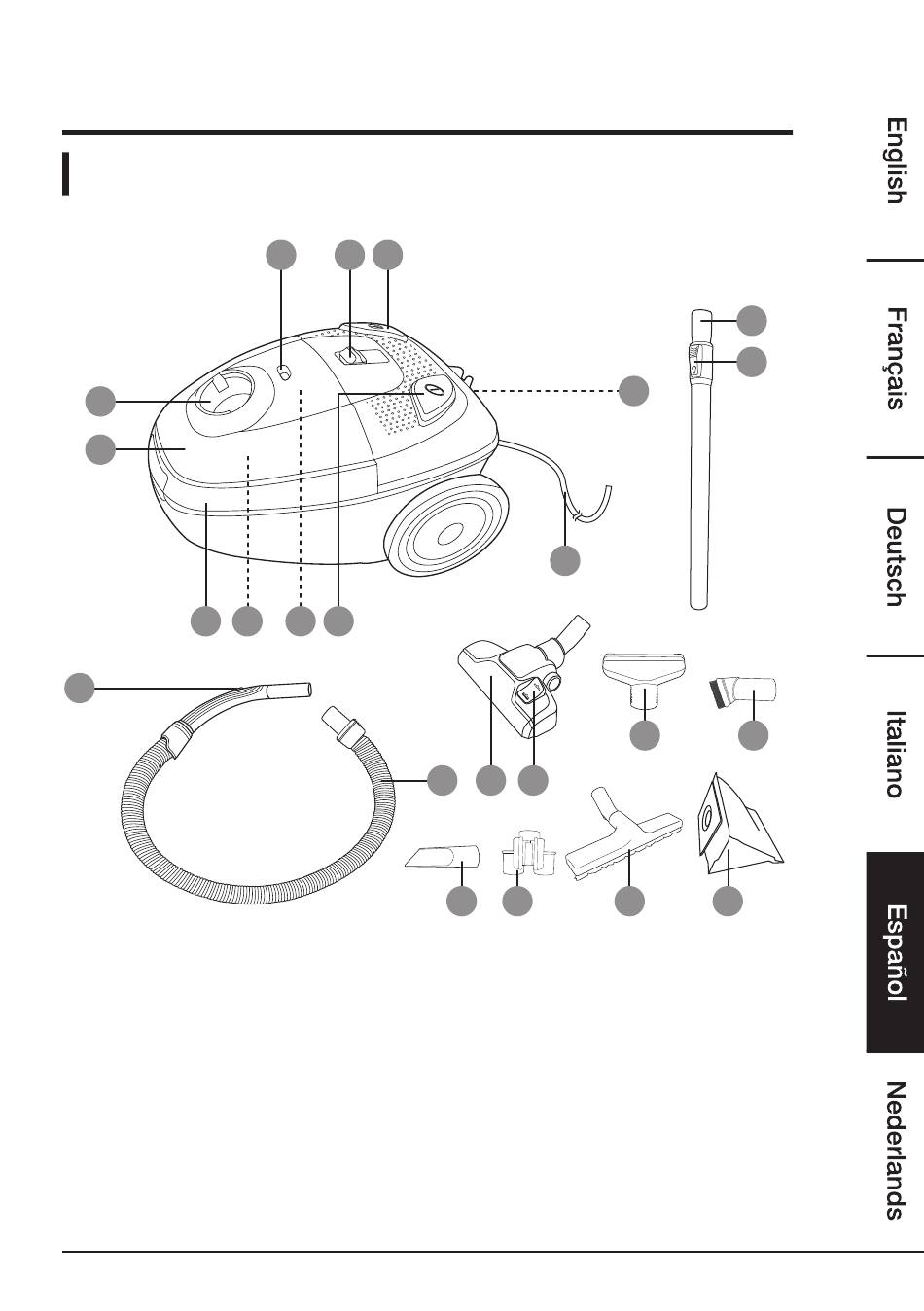 English

Français

Deutsch

Italiano

Español

Nederlands