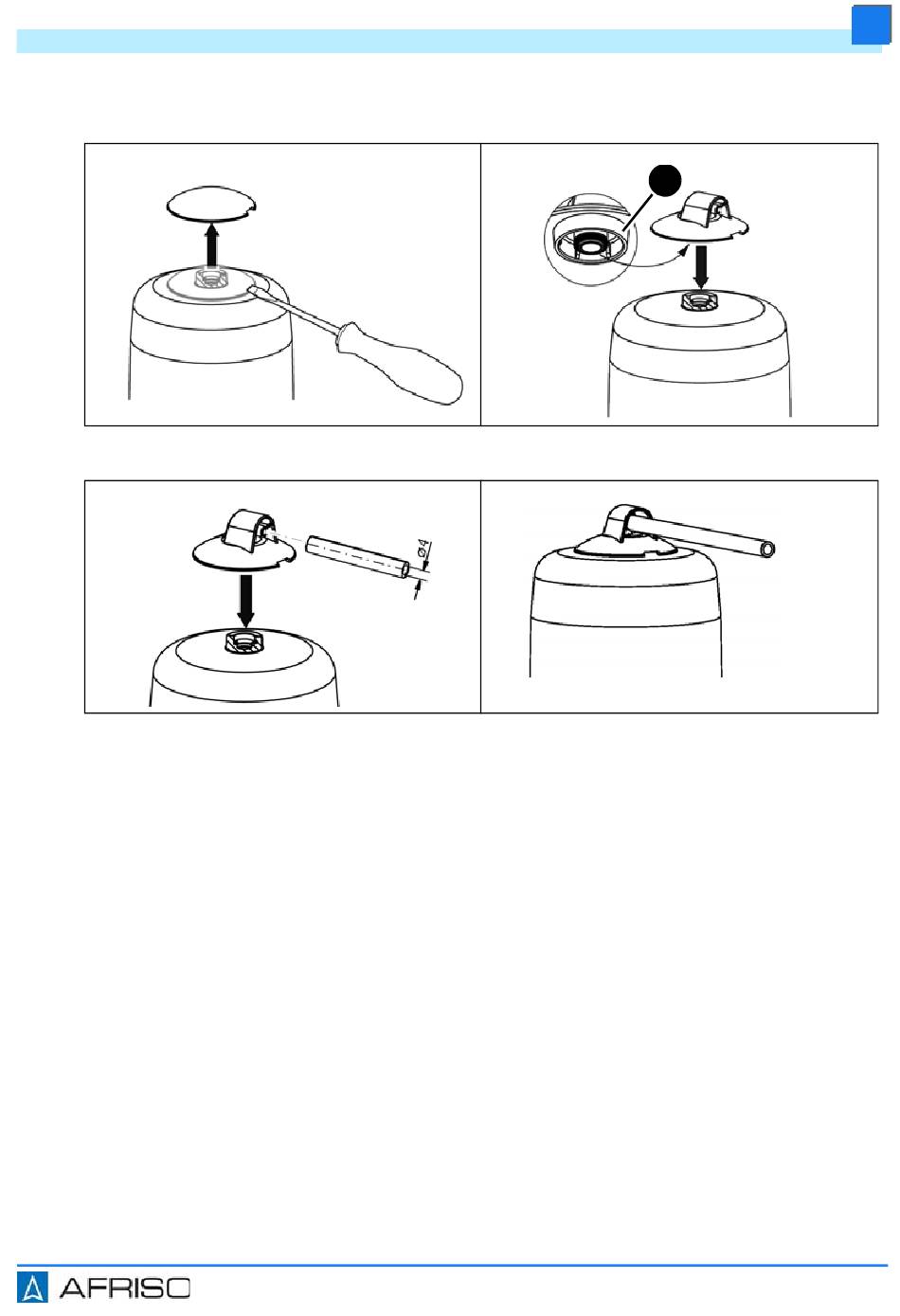 Ø4

AFRISO