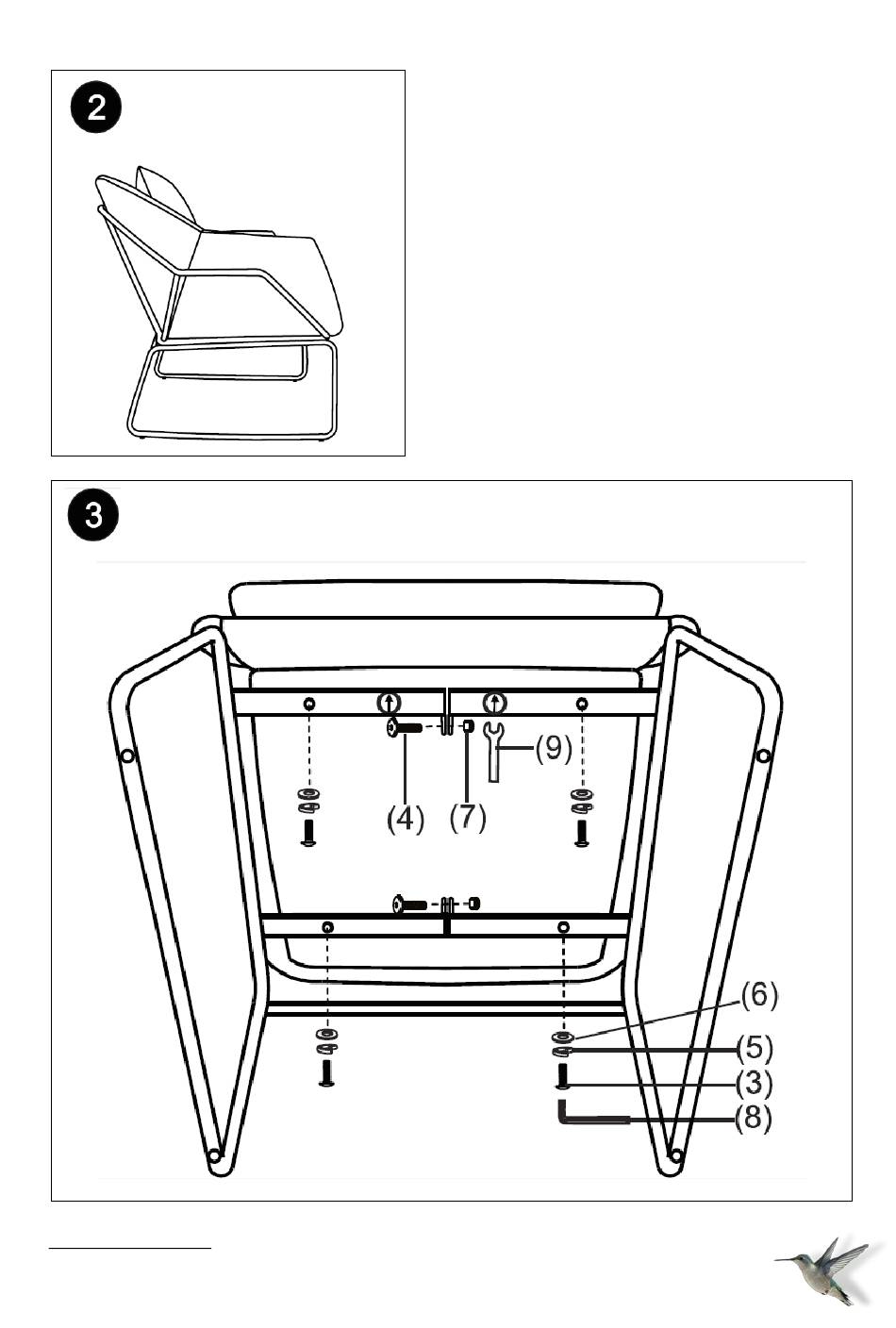 2

3

(9)

(4)

(7)

(6)

(5)

(3)

(8)