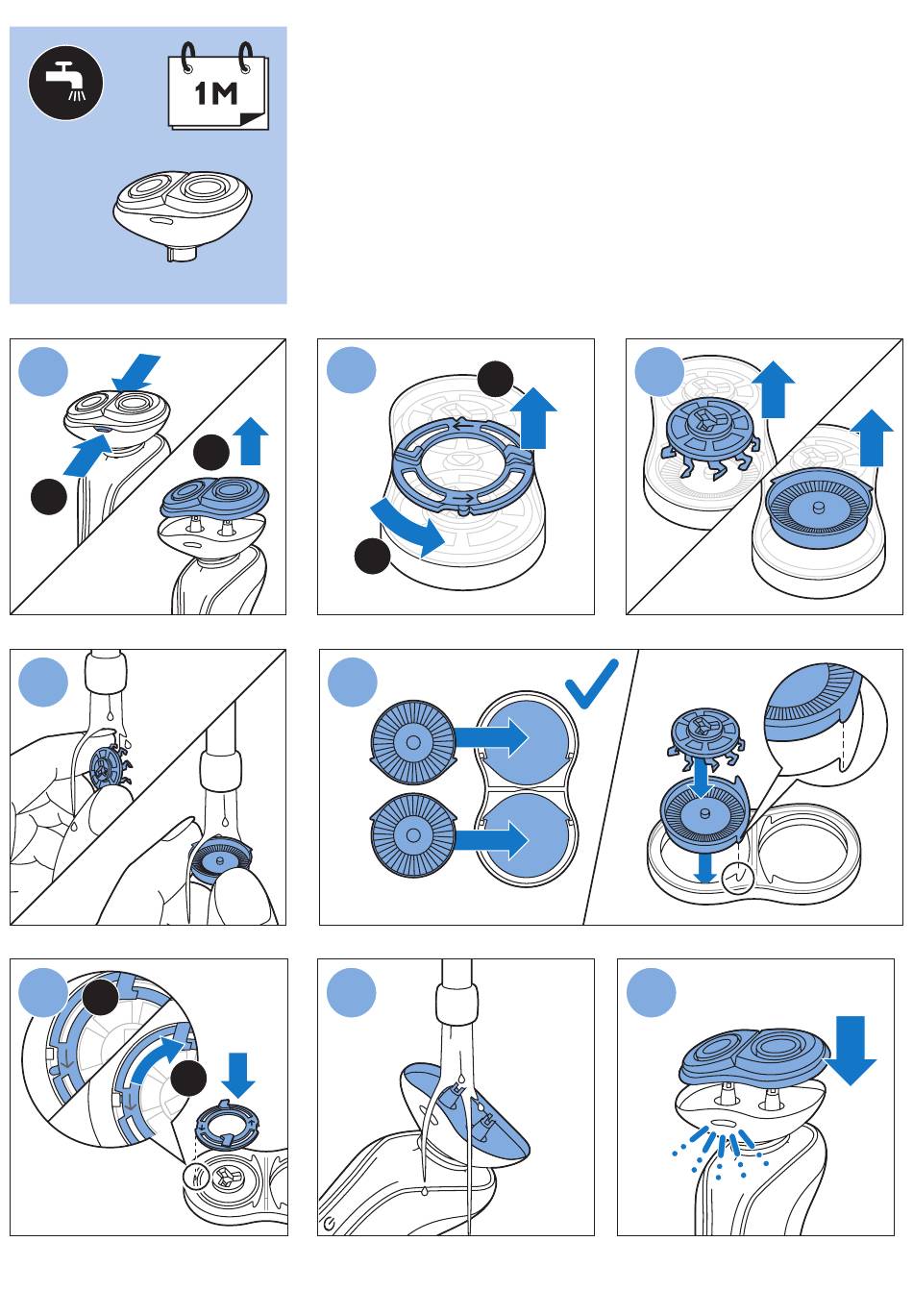 1M