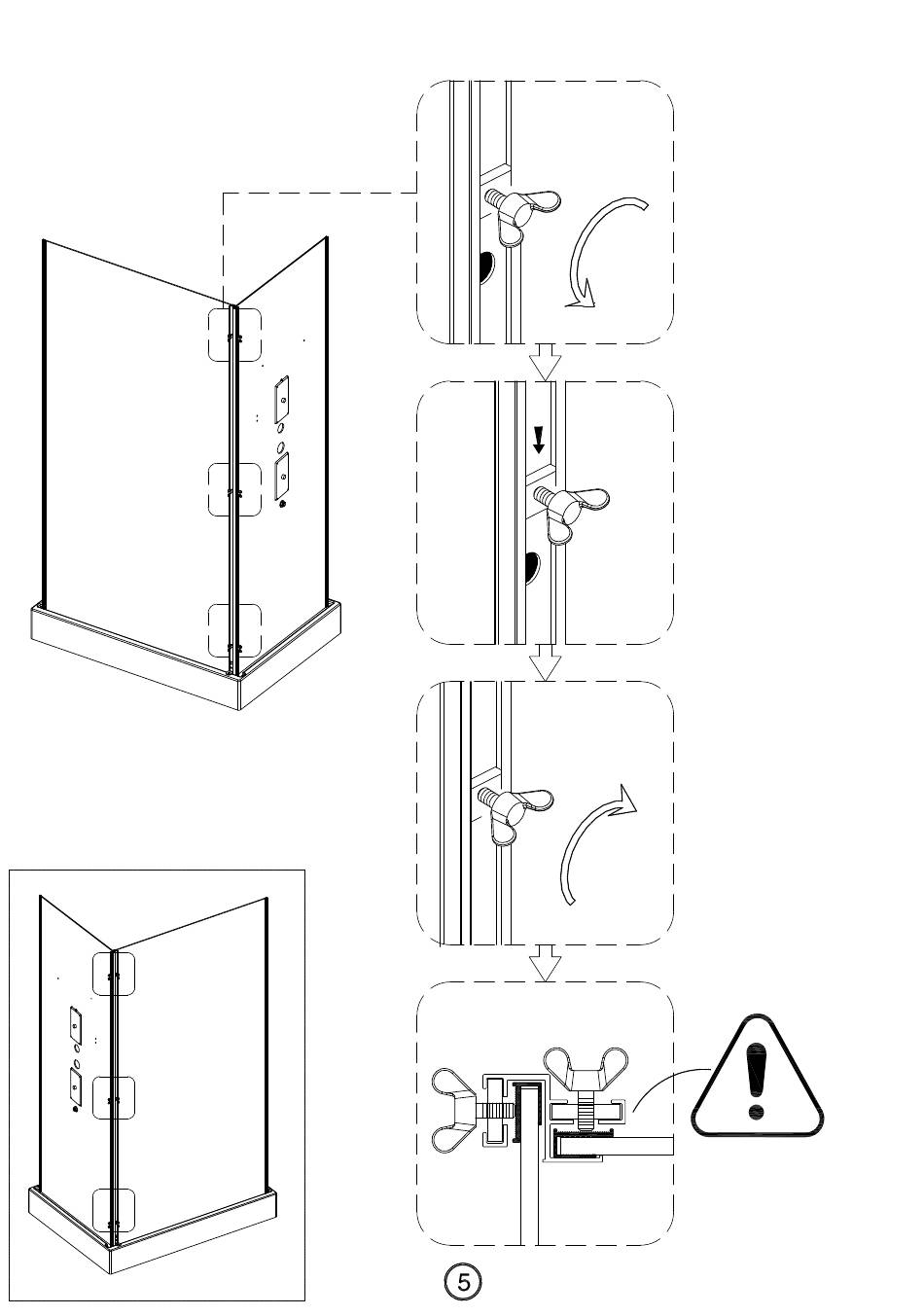 5