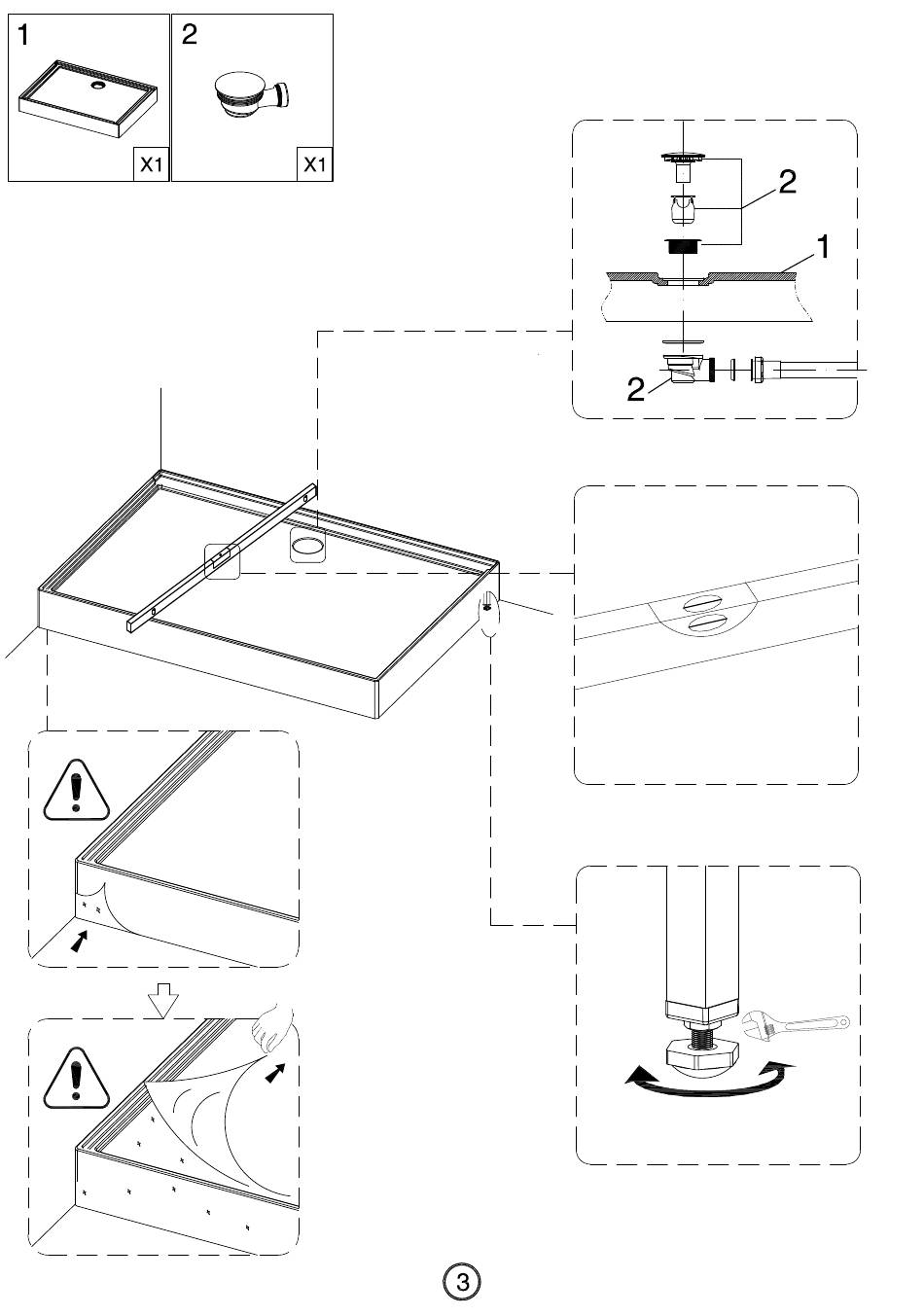 1
X1
2
X1
2
1
2
3