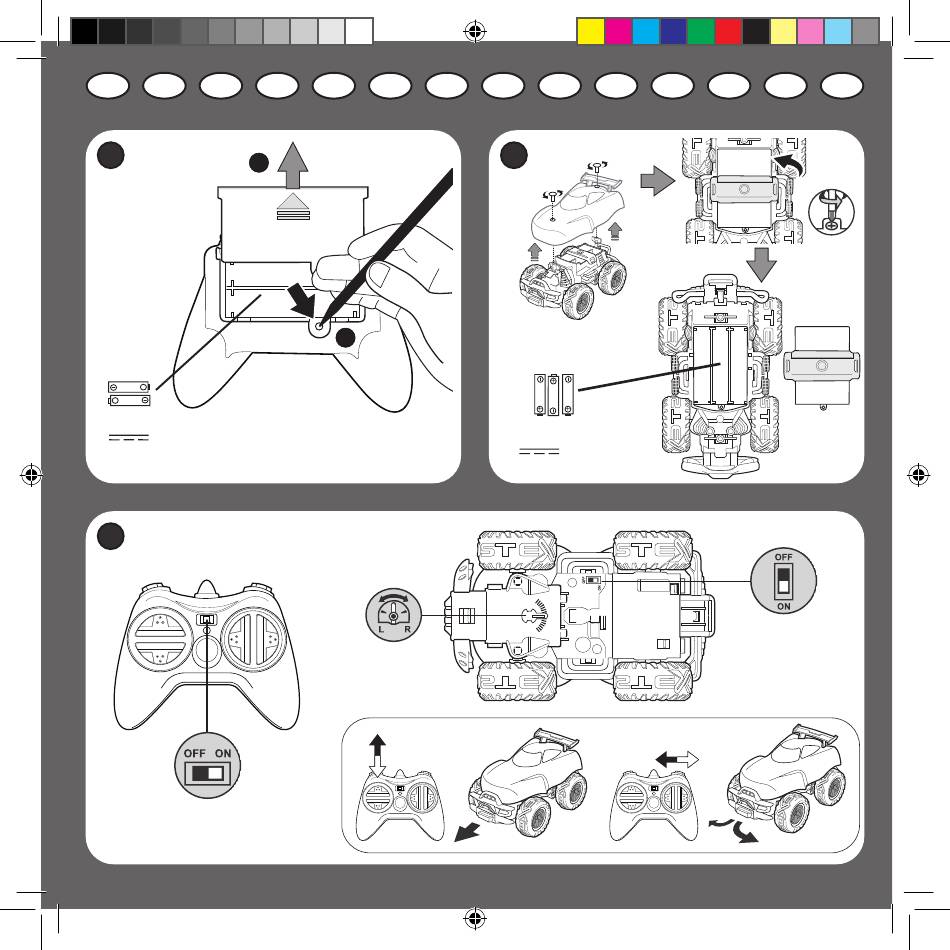 OFF
ON
L R
OFF ON