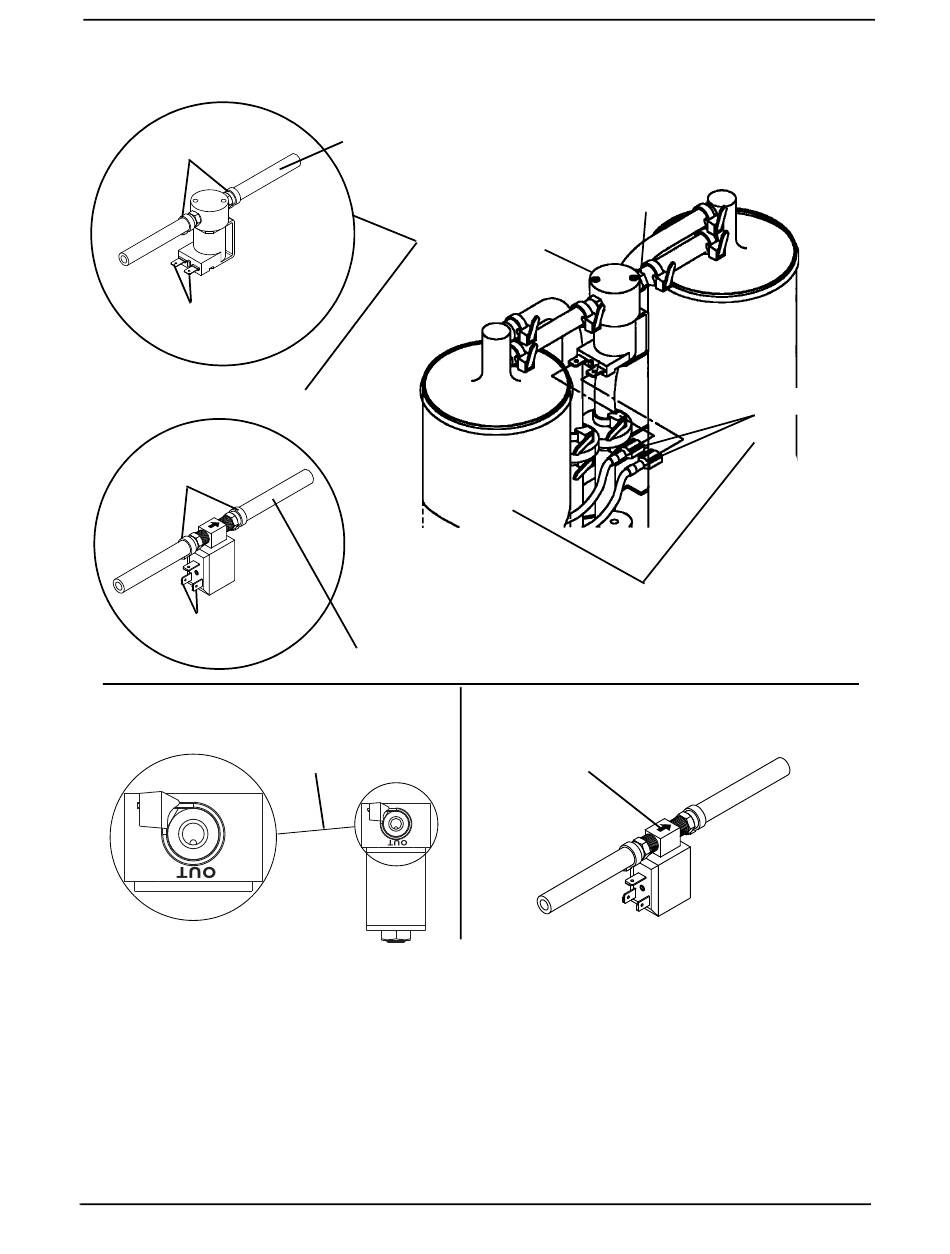 OUT

OUT