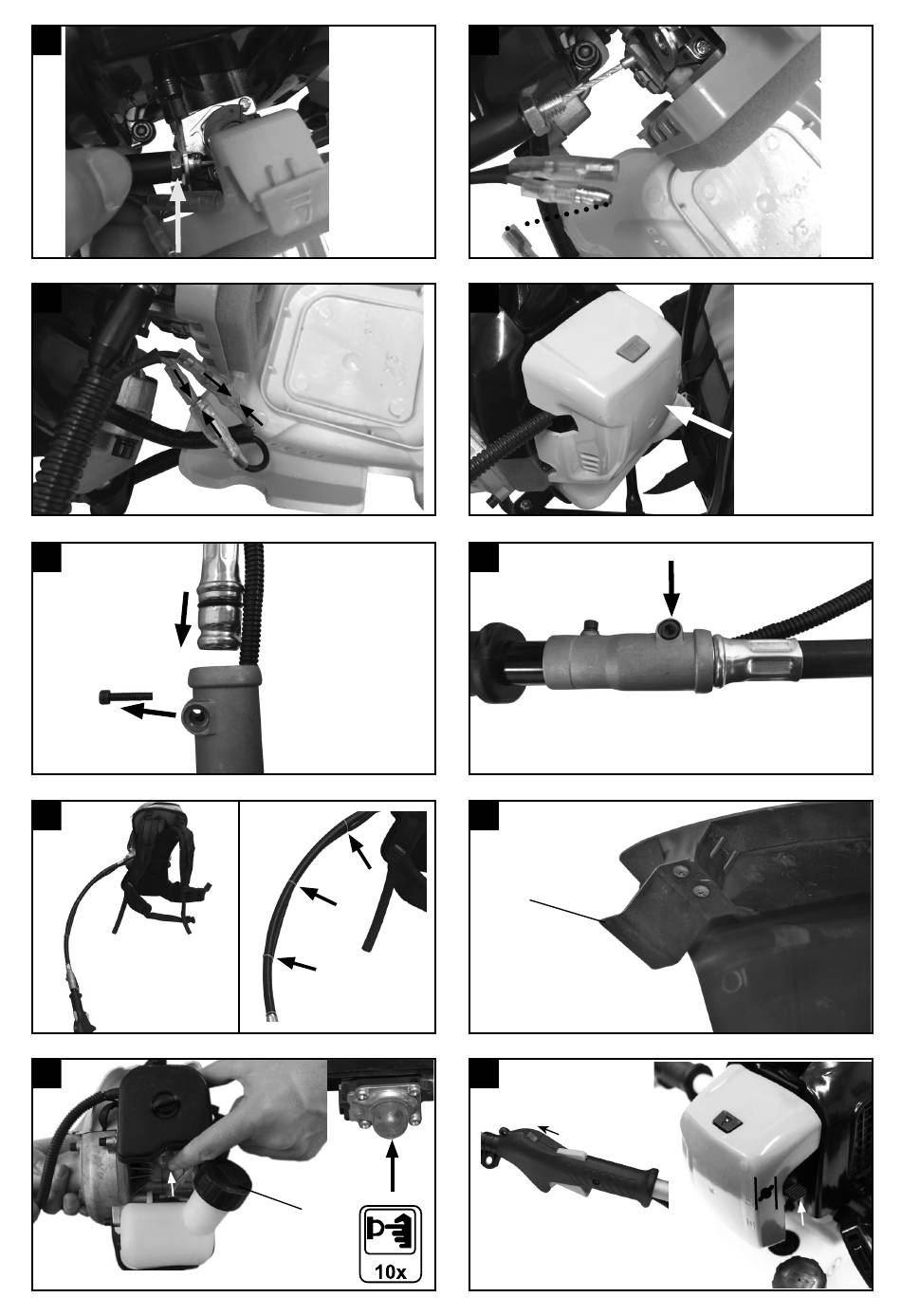 10x