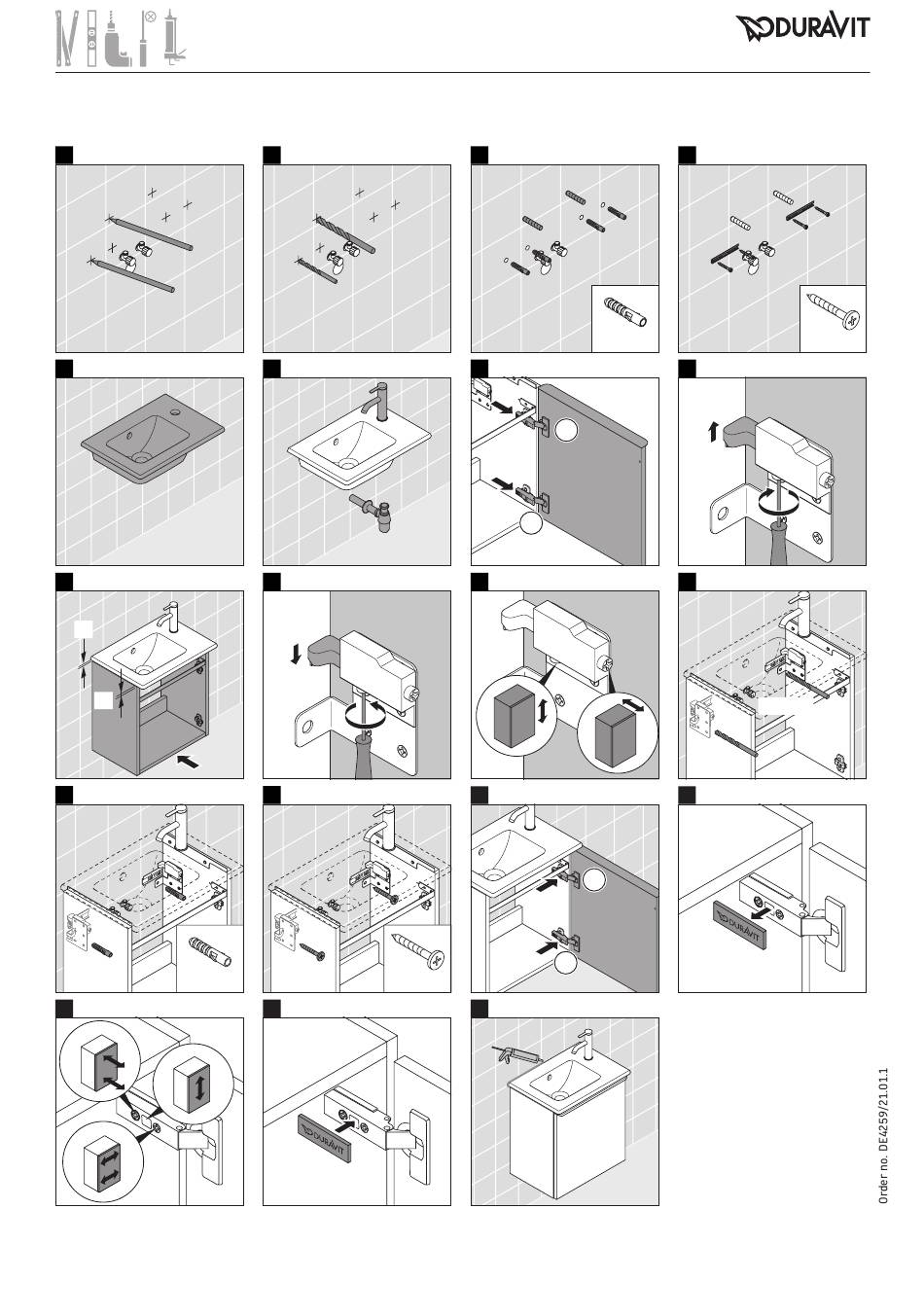 DURAVIT

DURAVIT

DURAVIT

Order no. DE4259/21.01.1