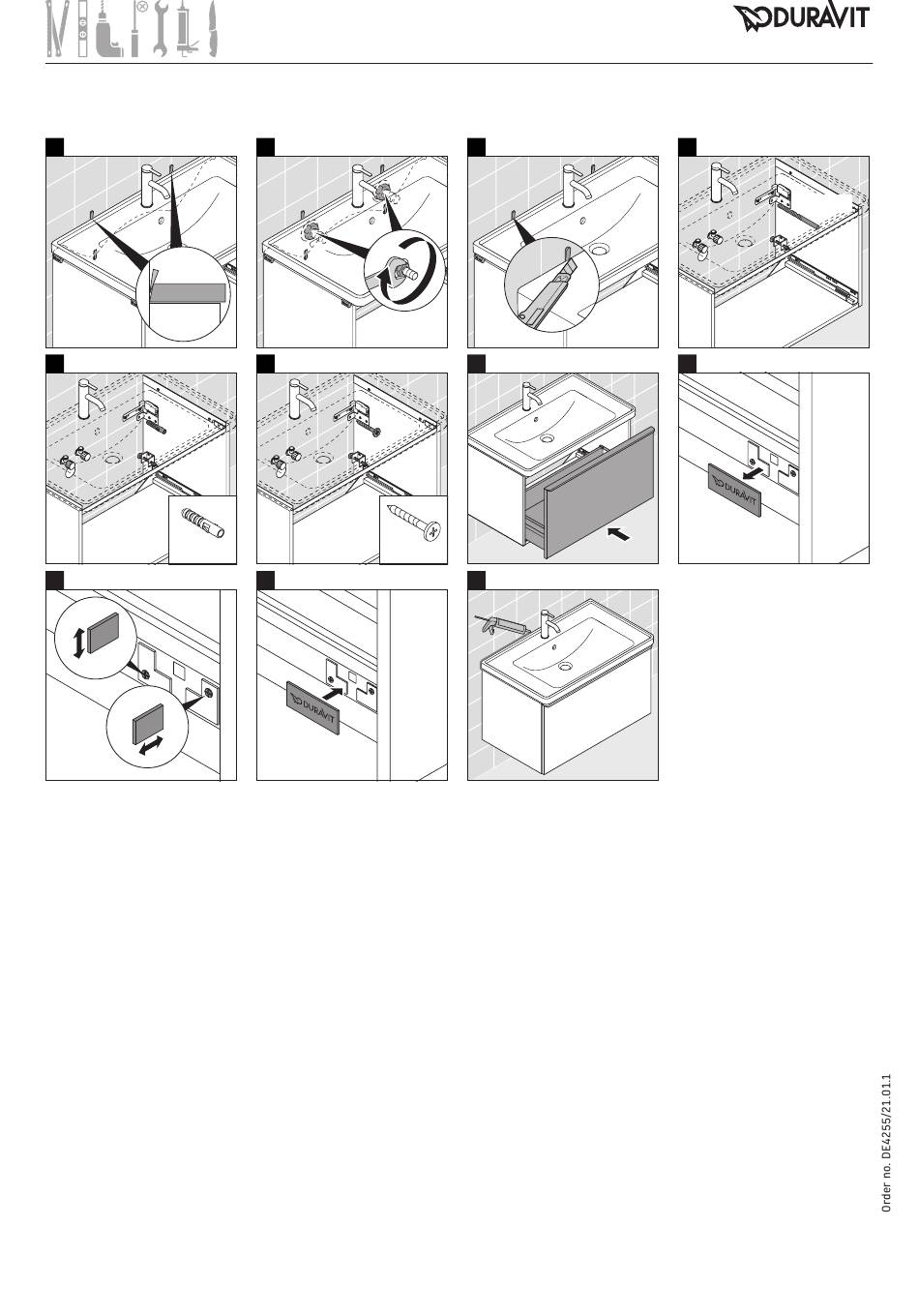 DURAVIT

DURAVIT

DURAVIT

Order no. DE4255/21.01.1