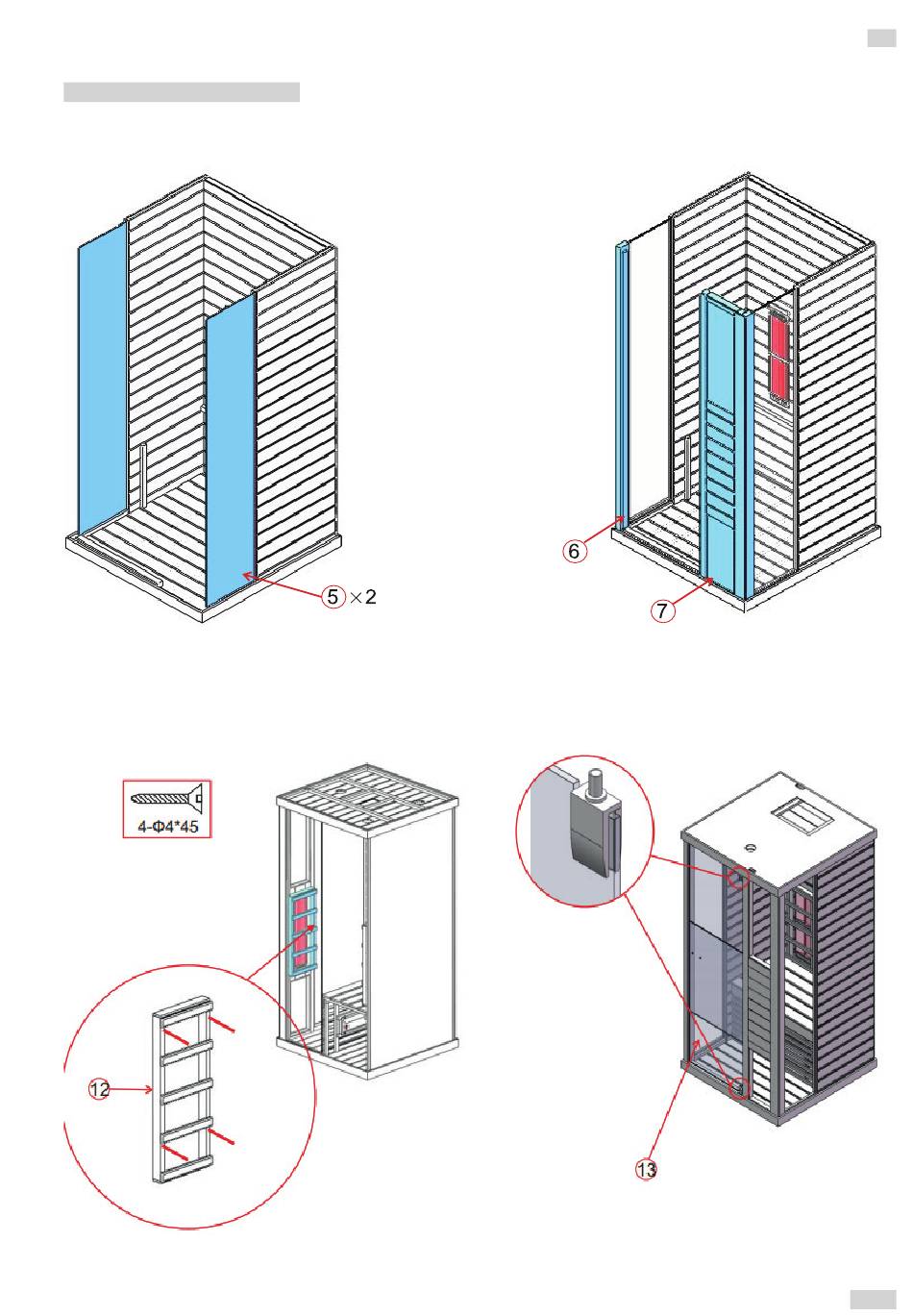 5 ×2

6

7

4-Φ4*45

12

13