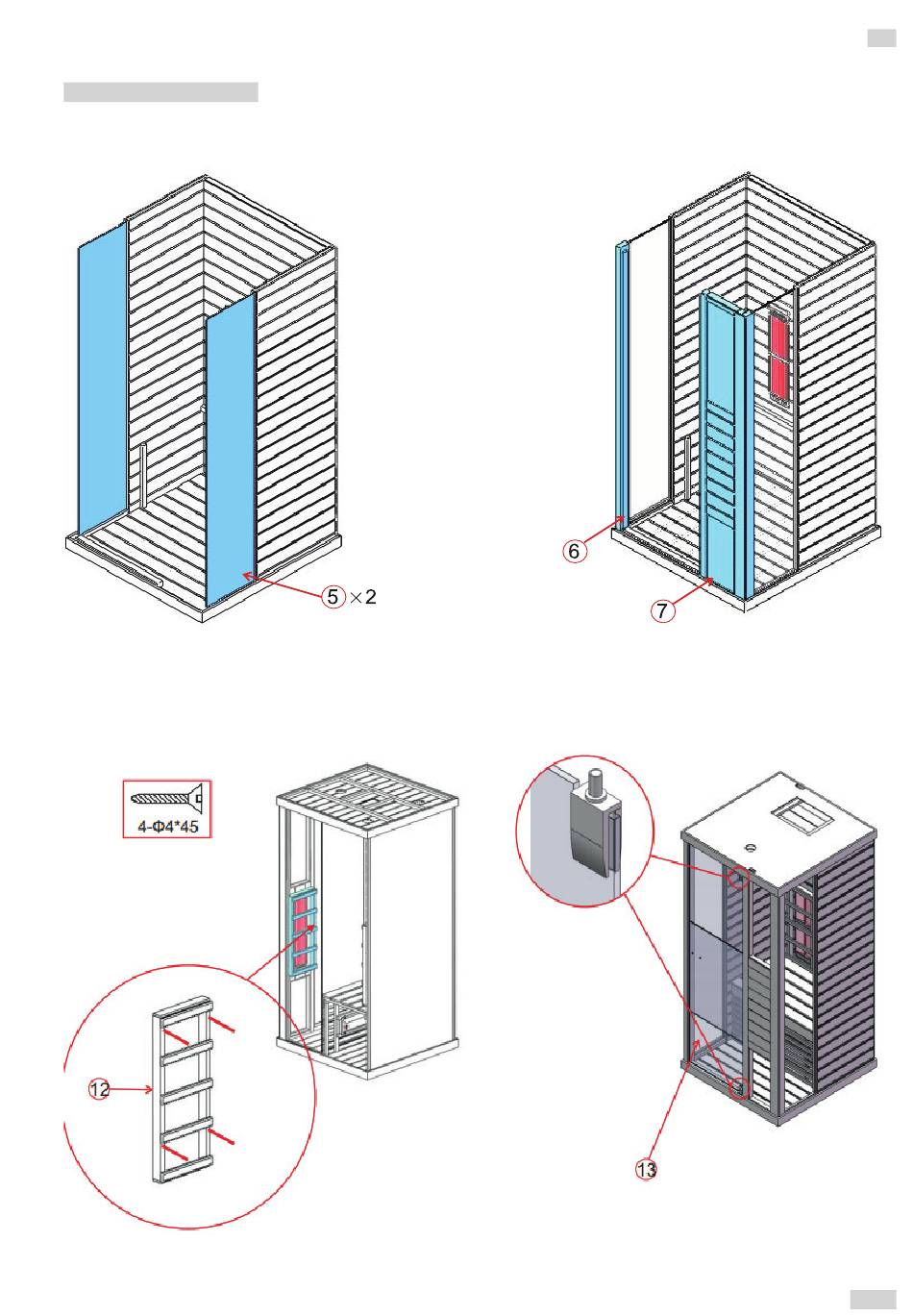 5 ×2

6

7

4-Φ4*45

12

13