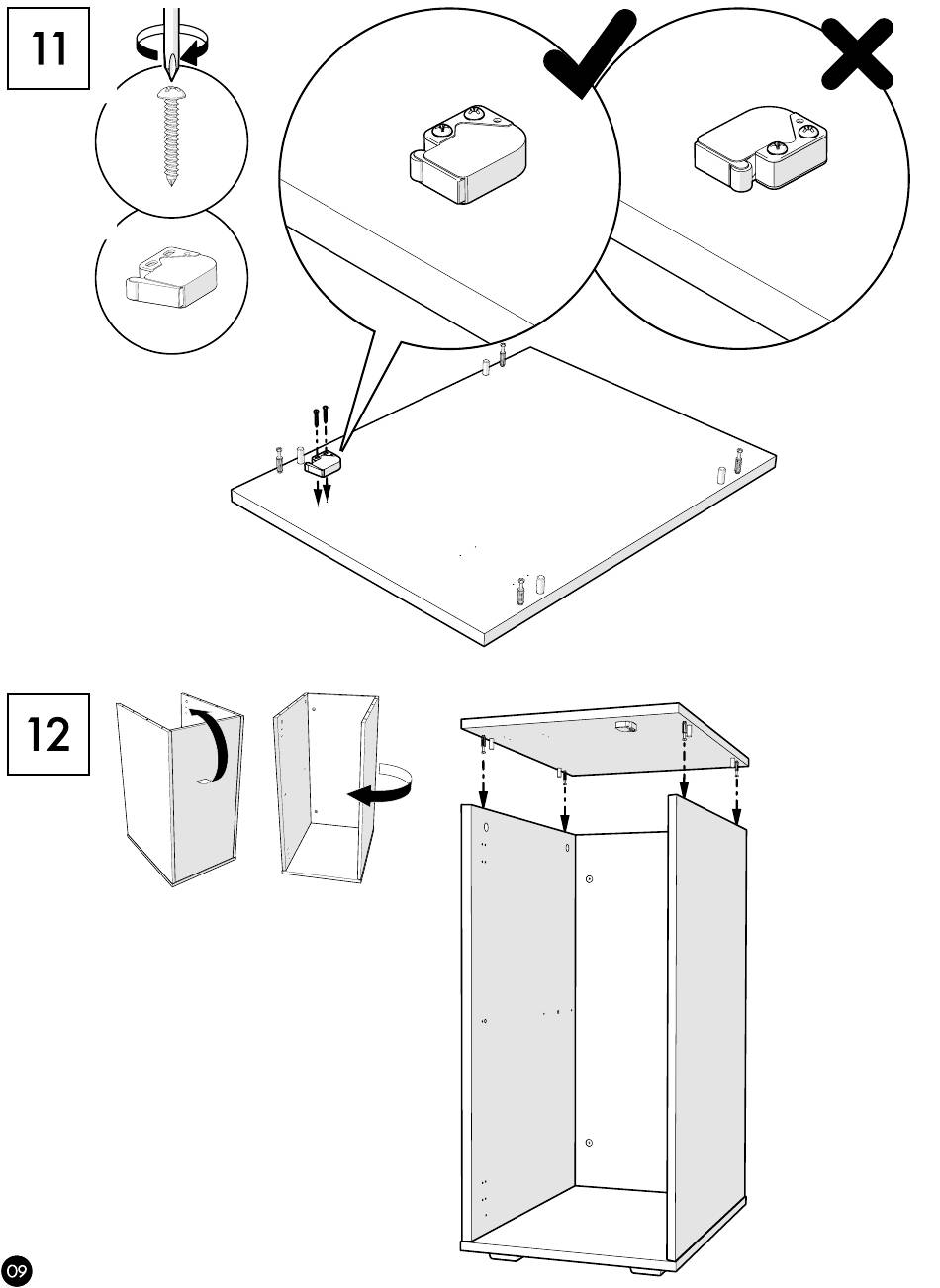 11

12

09