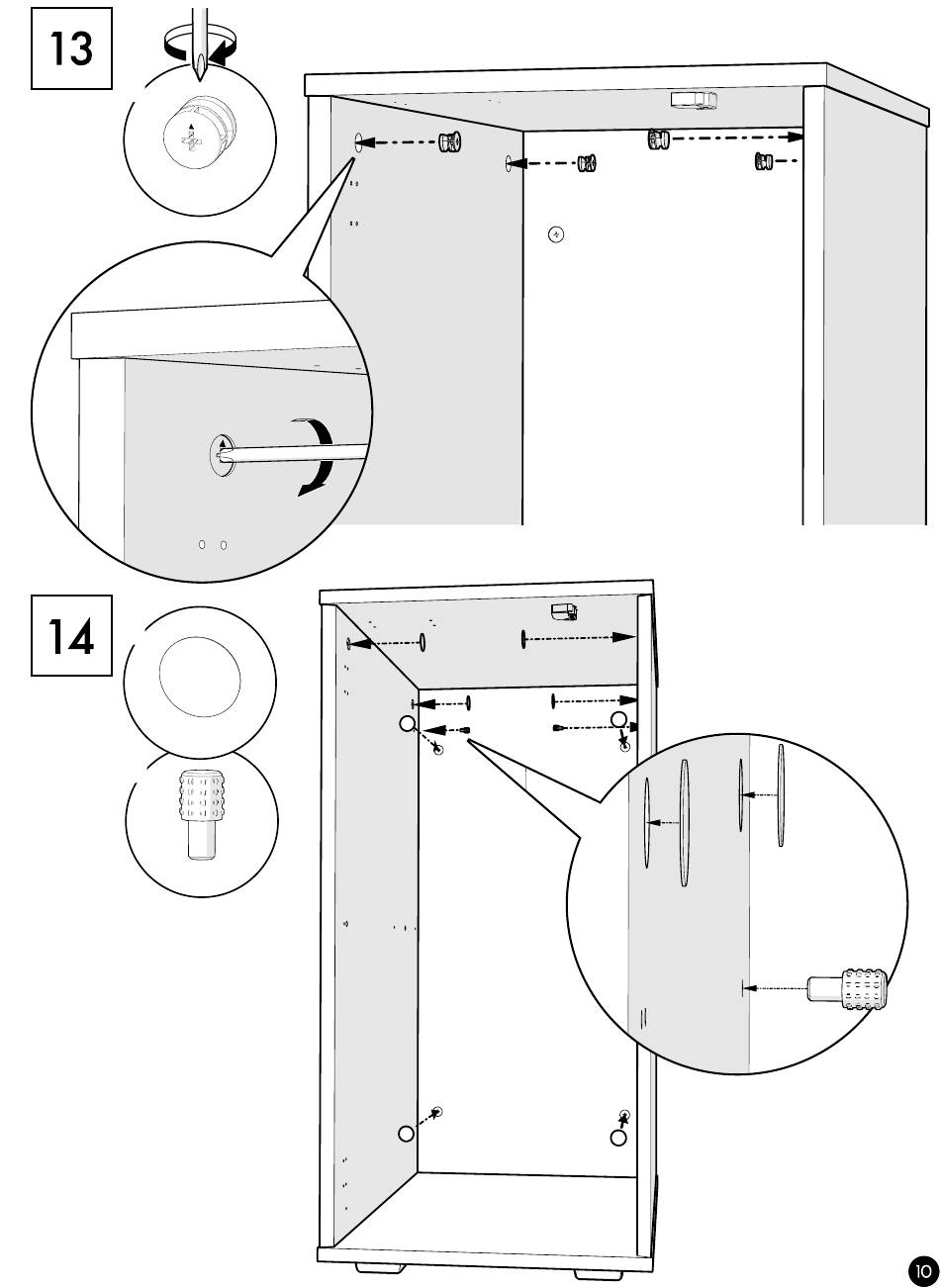 13

14

10