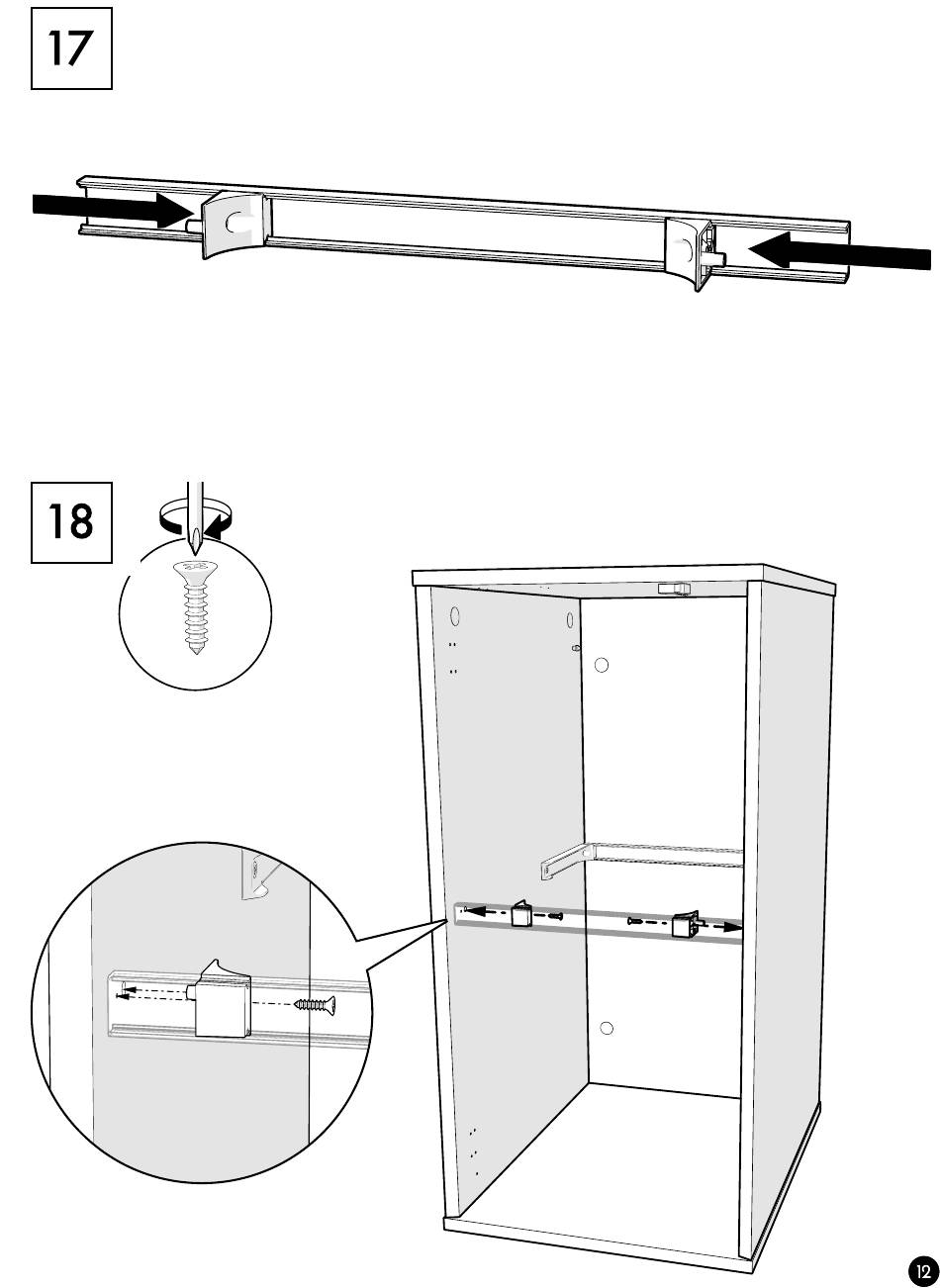 17

18

12