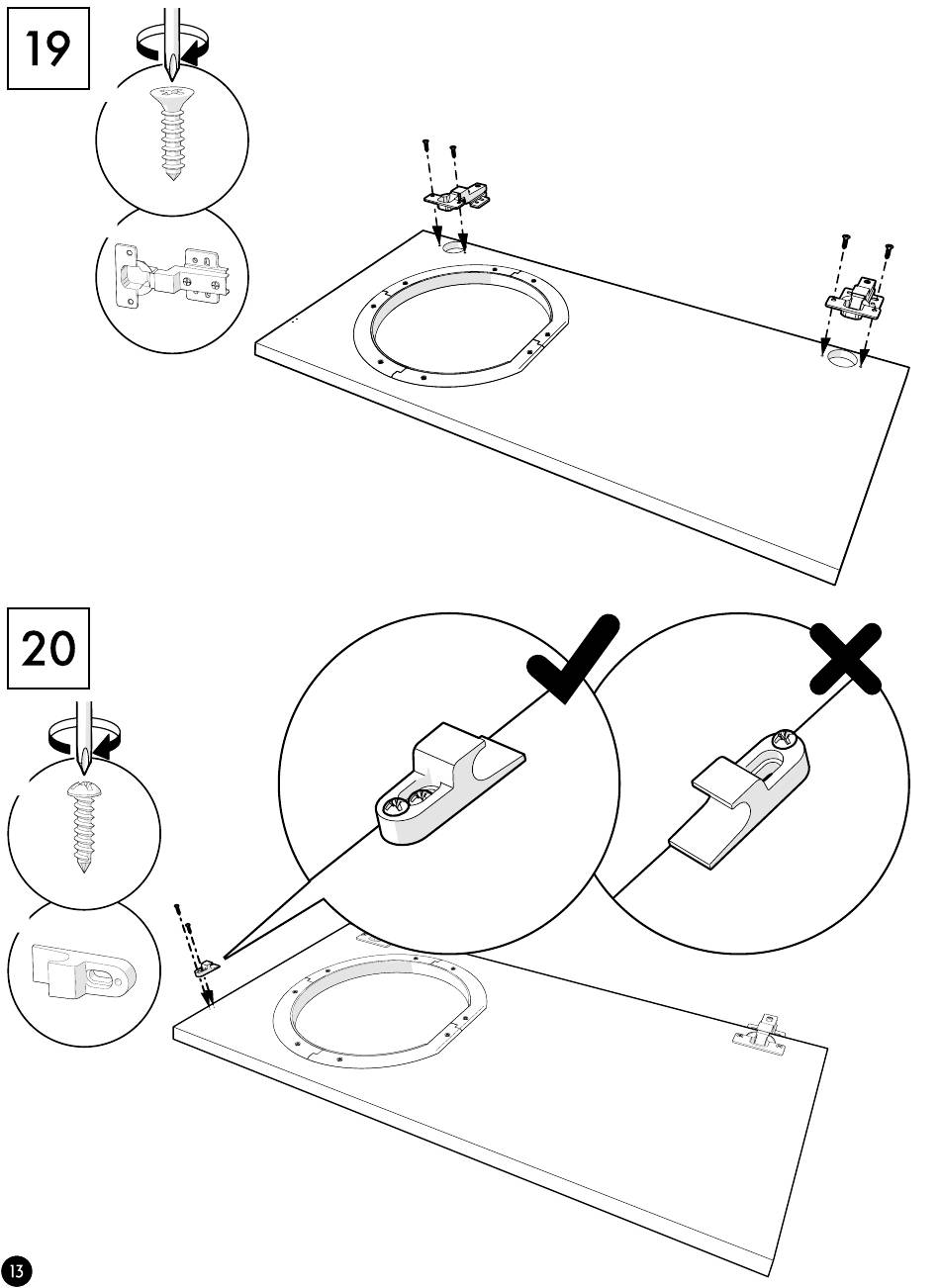 19

20

13