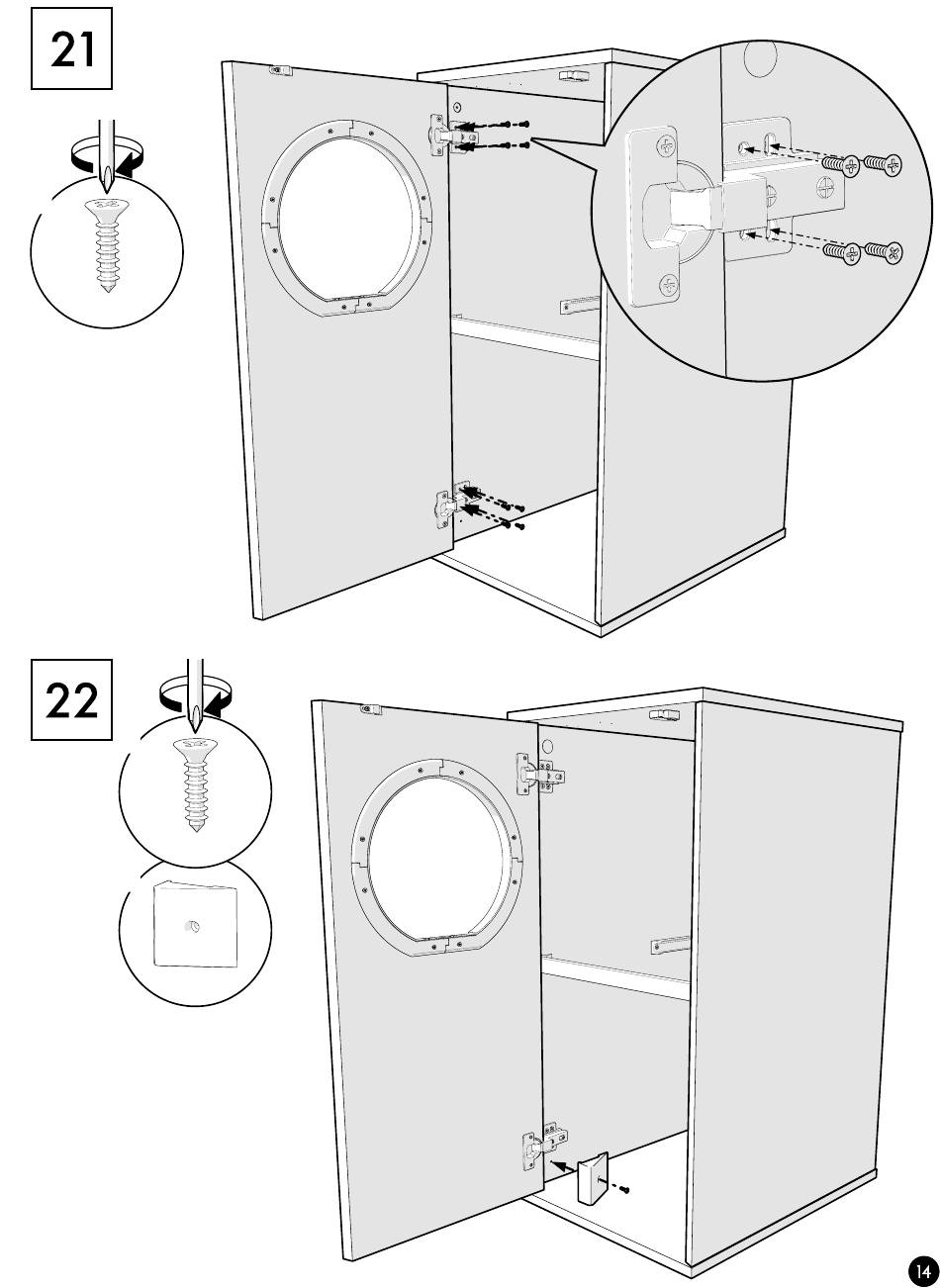 21

22

14