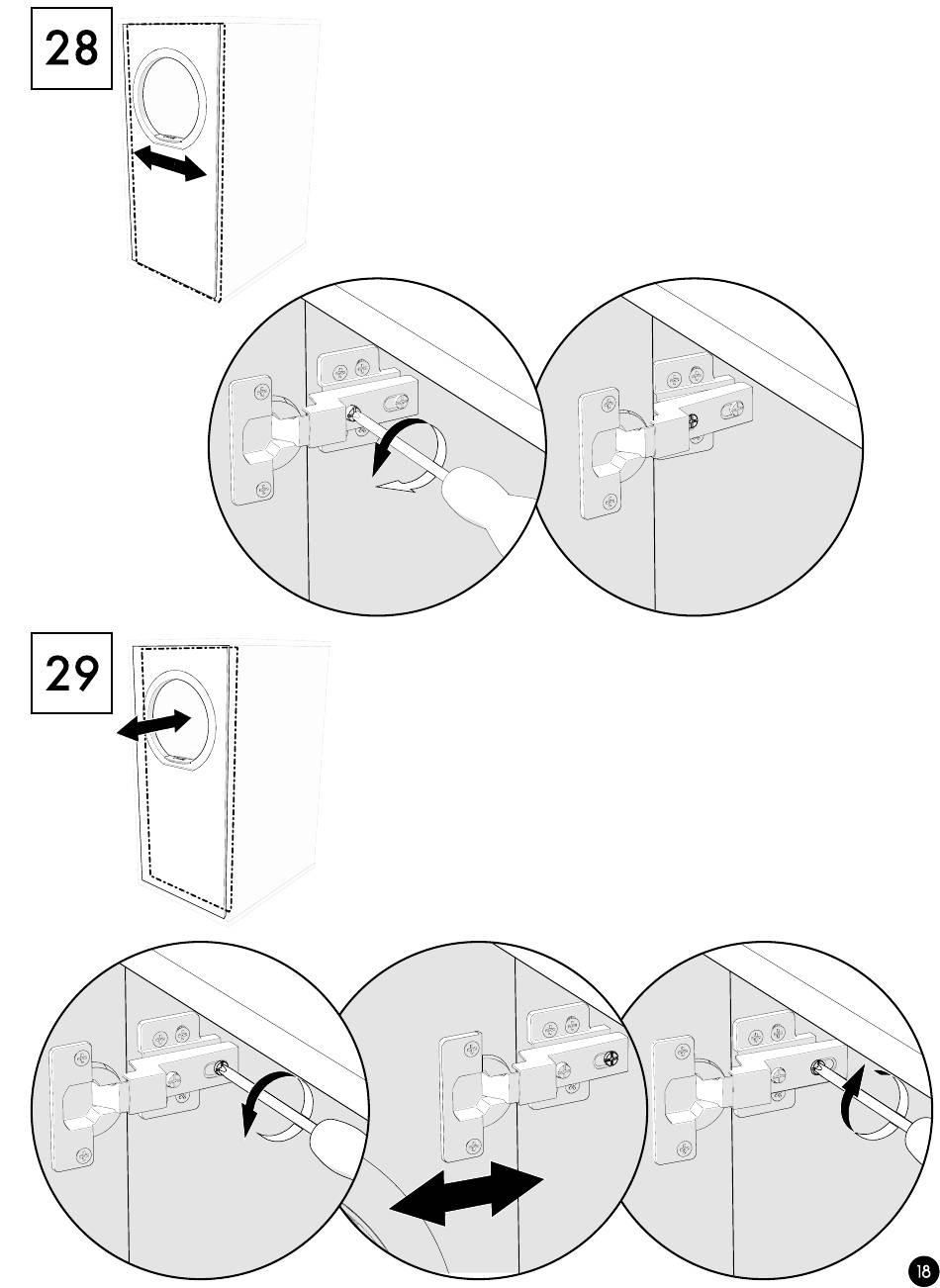 28

29

18