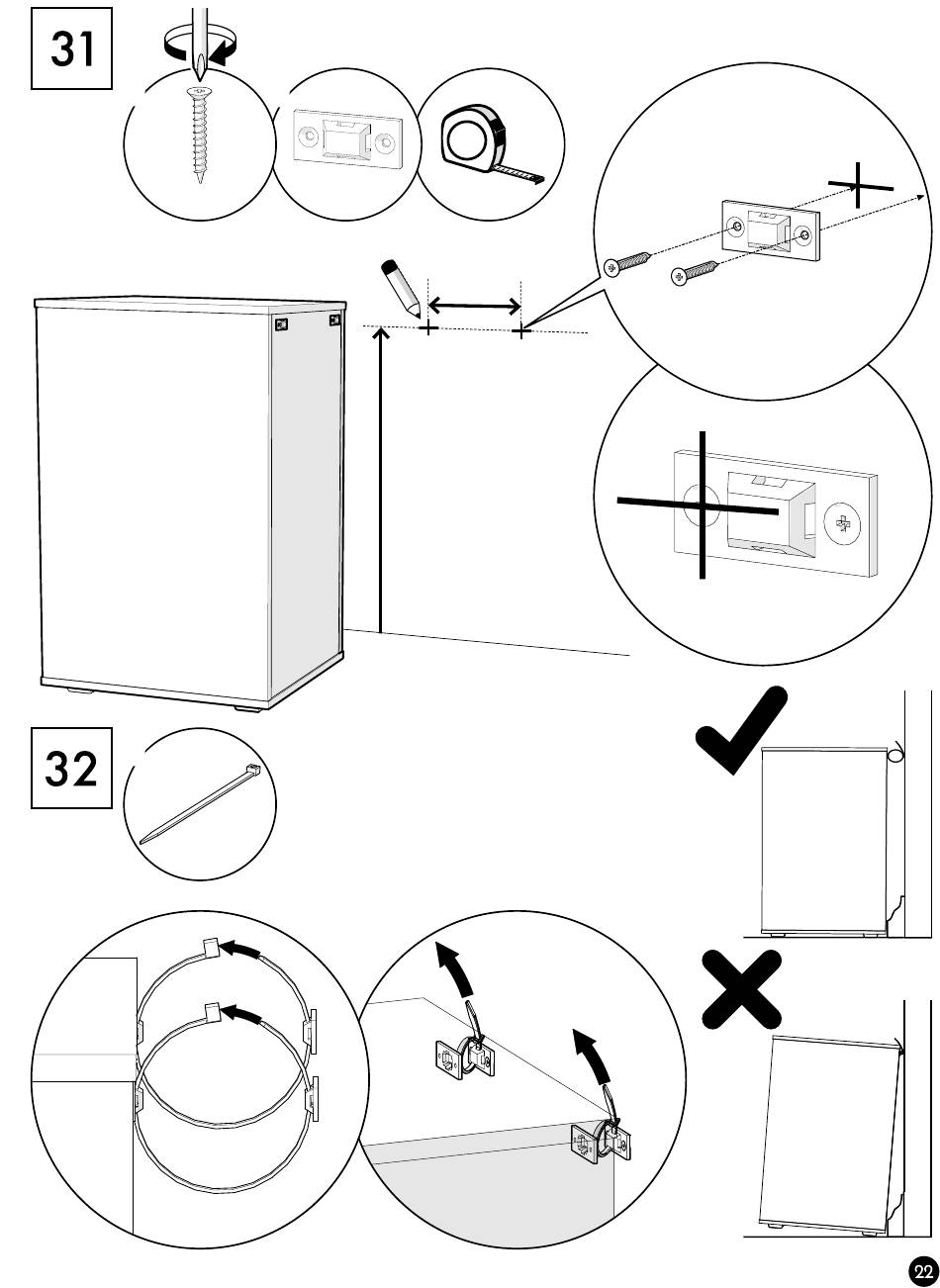 31

32

22