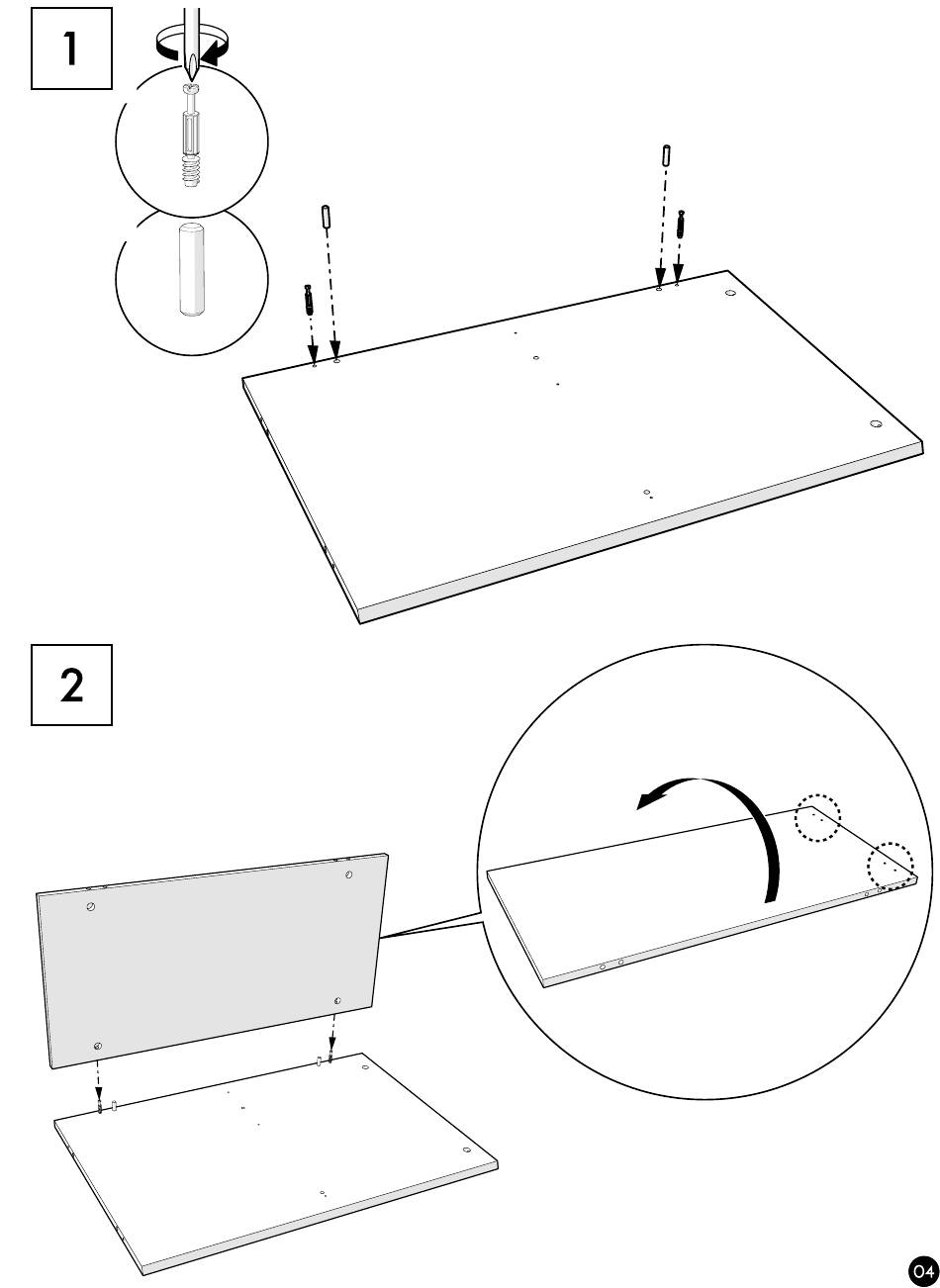 1

2

04