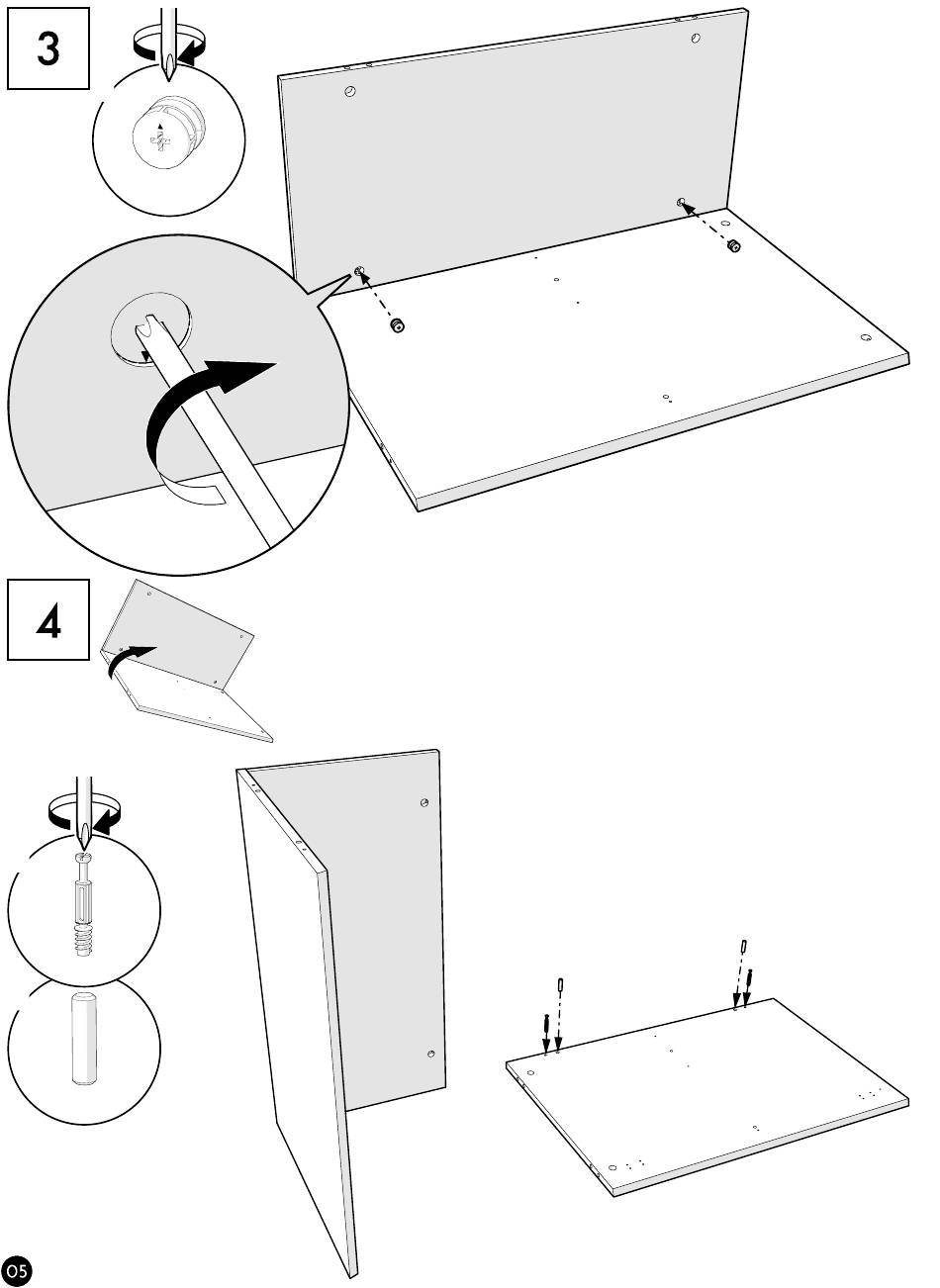 3

4

05