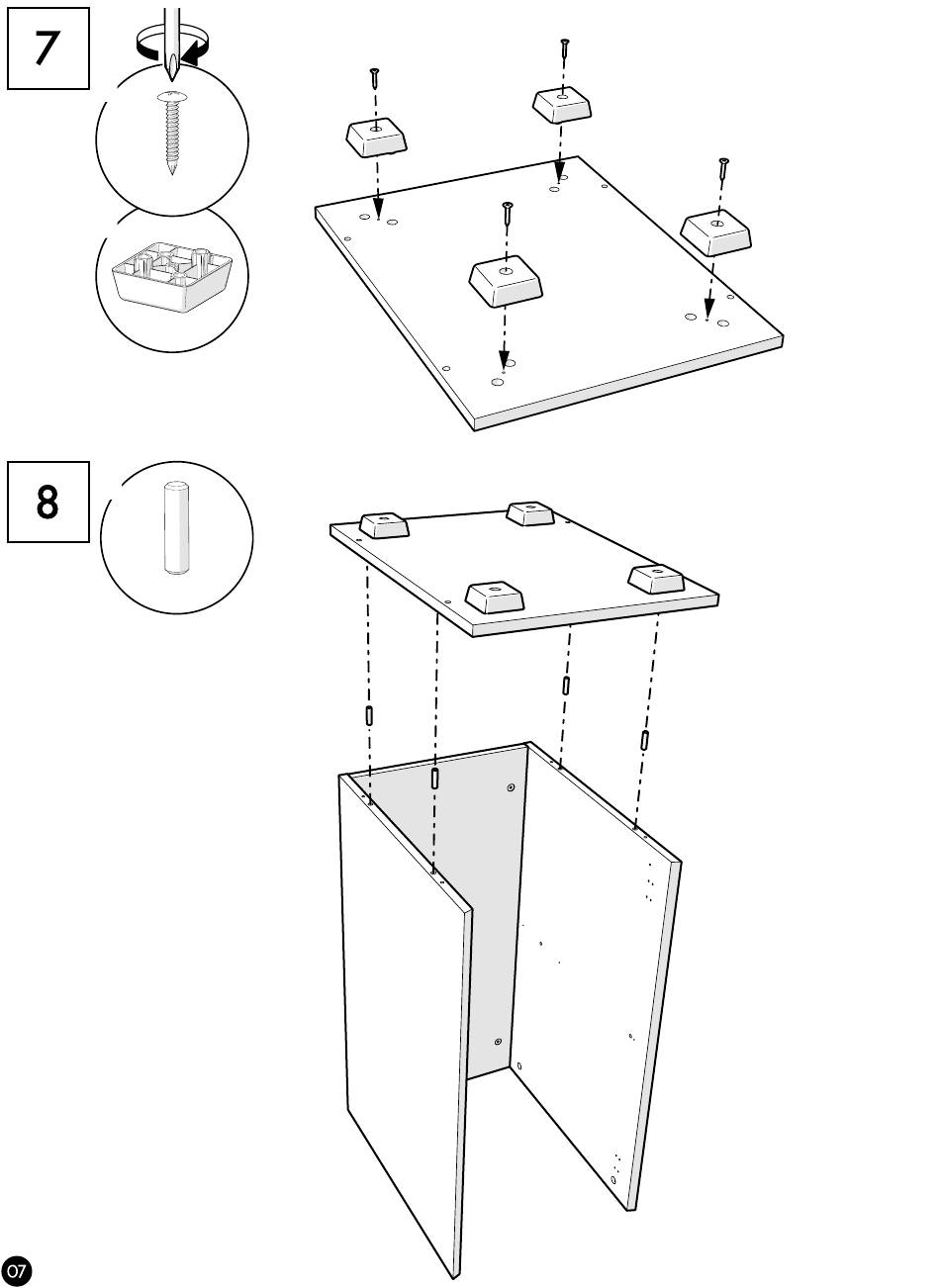 7

8

07