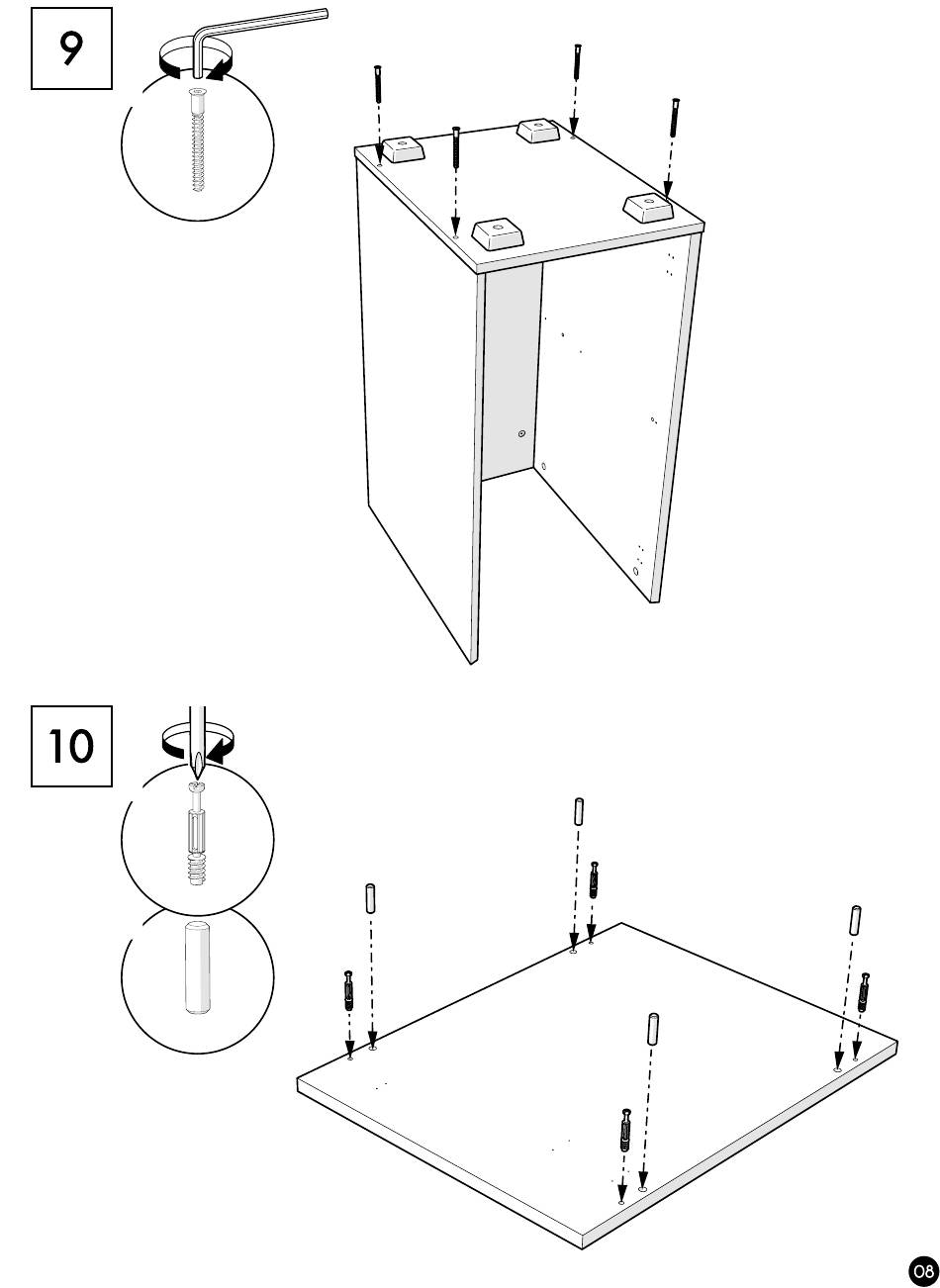 9

10

08