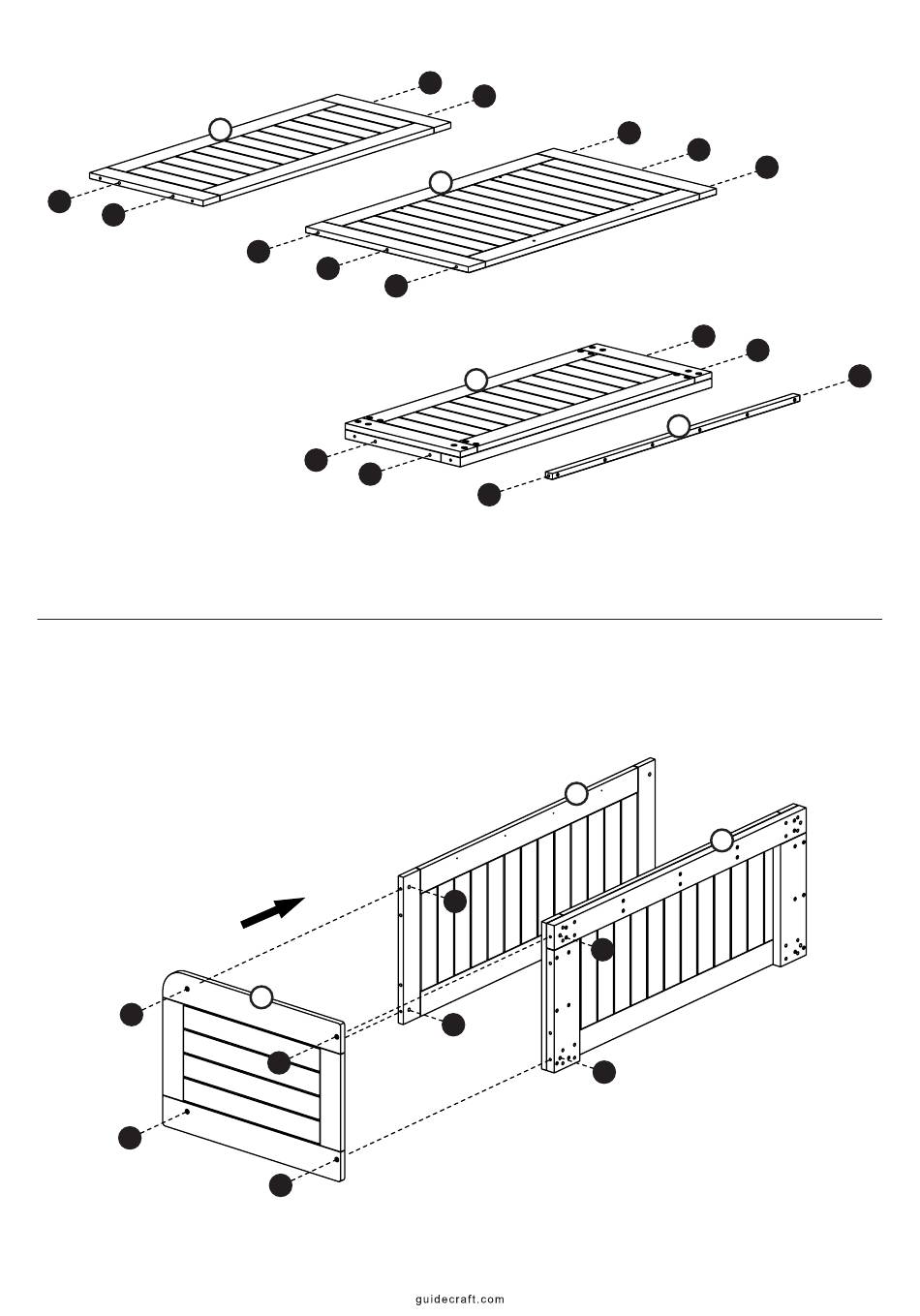 guidecraft.com