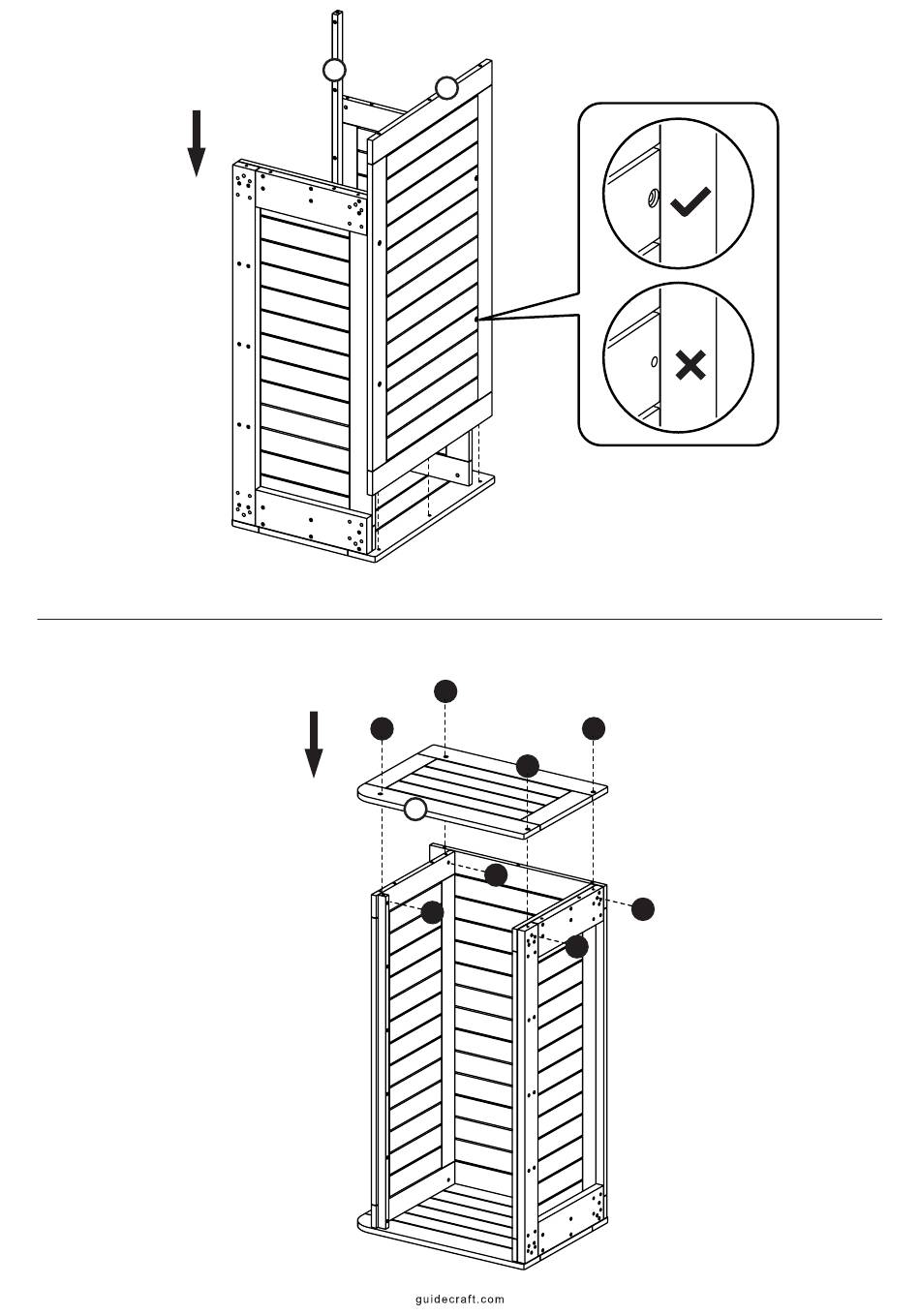 guidecraft.com