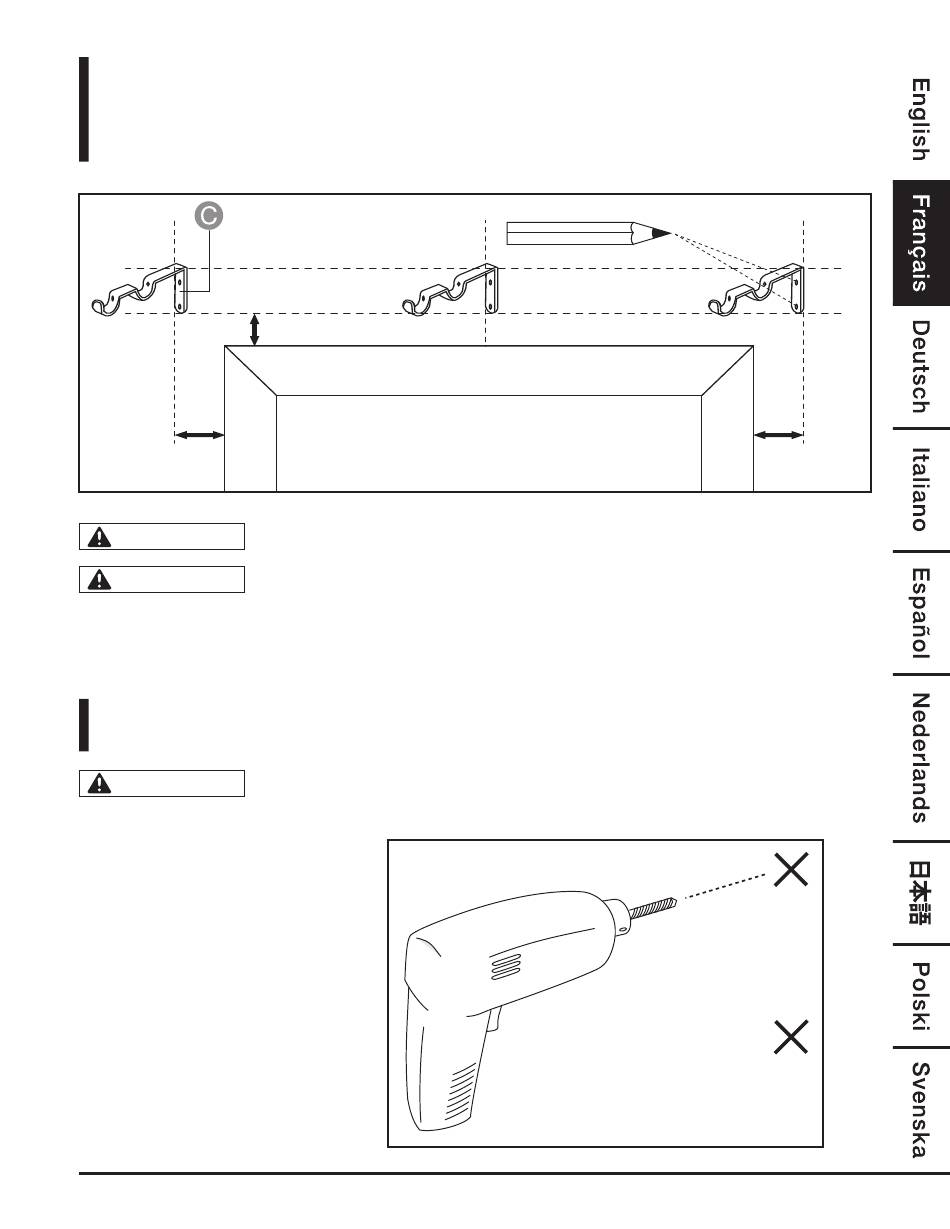 C

English
Français
Deutsch
Italiano
Español
Nederlands
日本語
Polski
Svenska