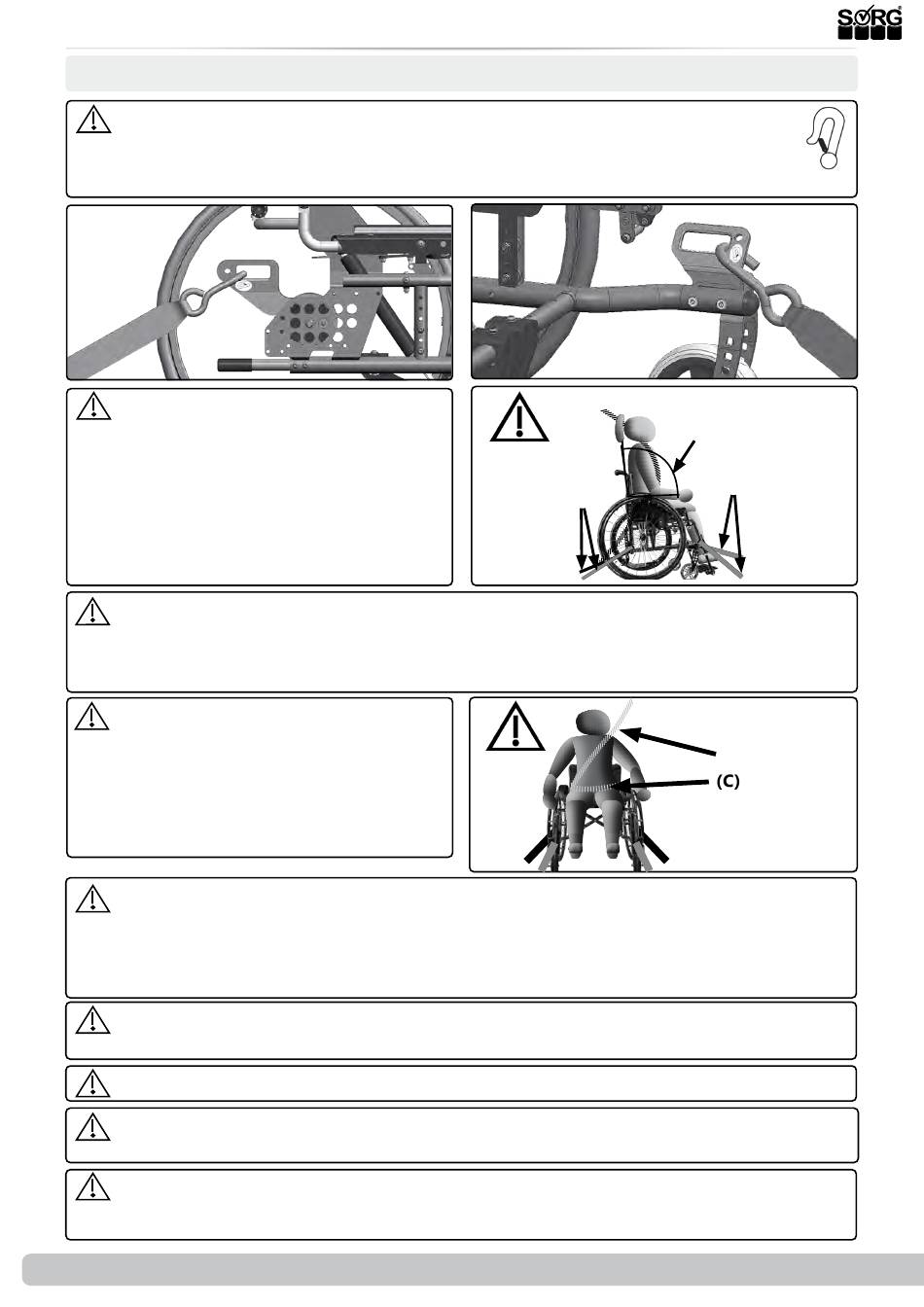 SORG

(C)