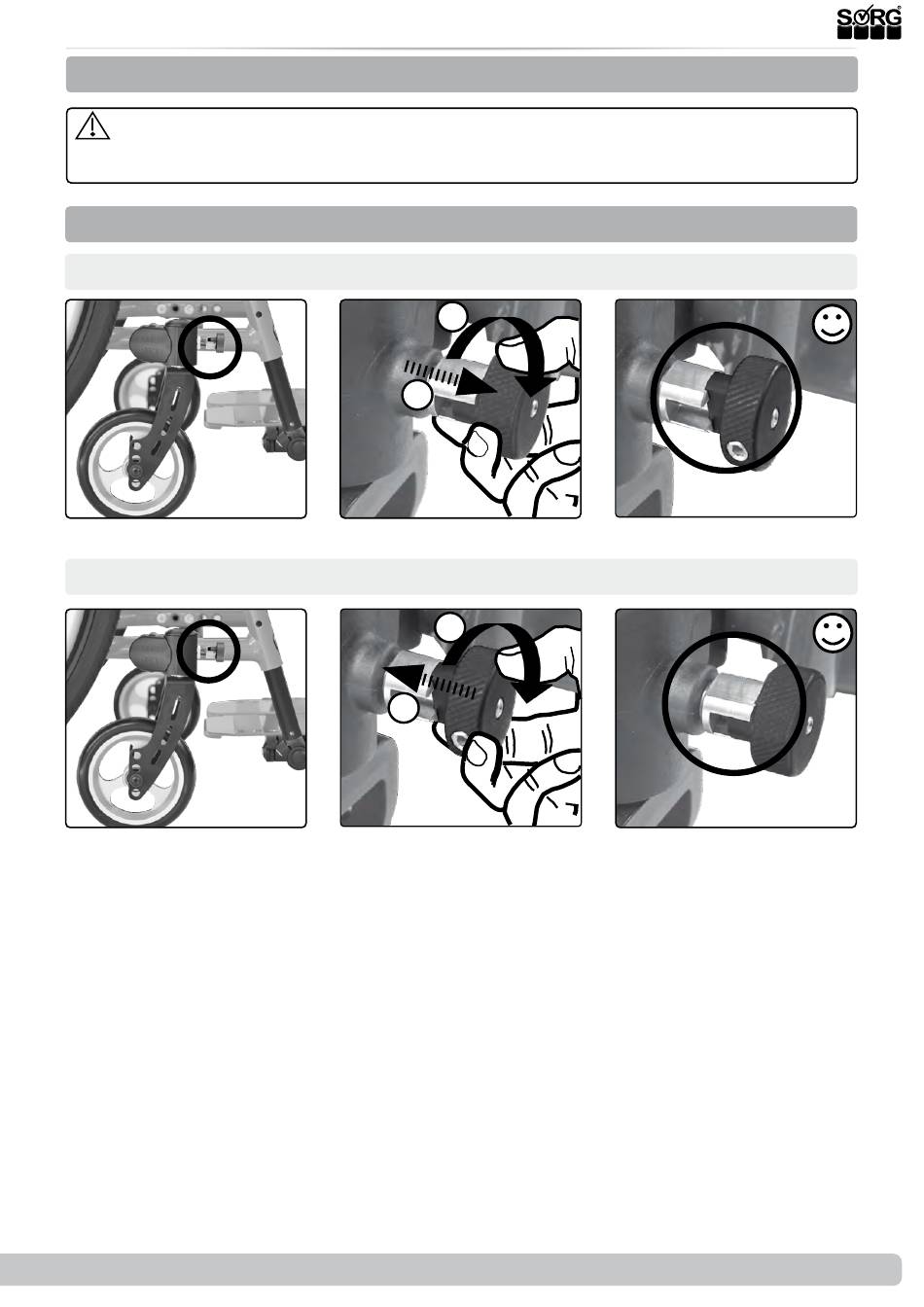 SORG