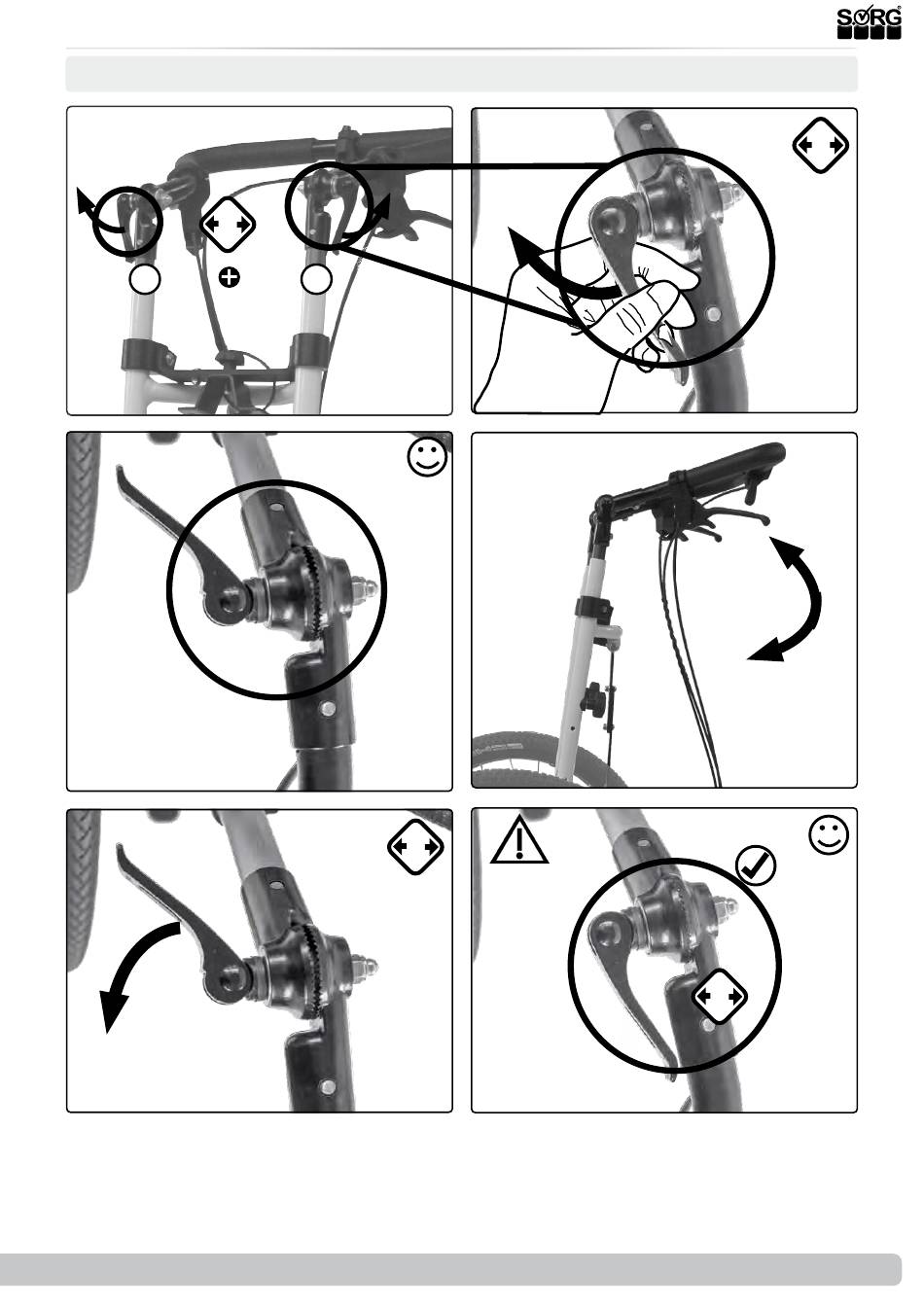 SORG