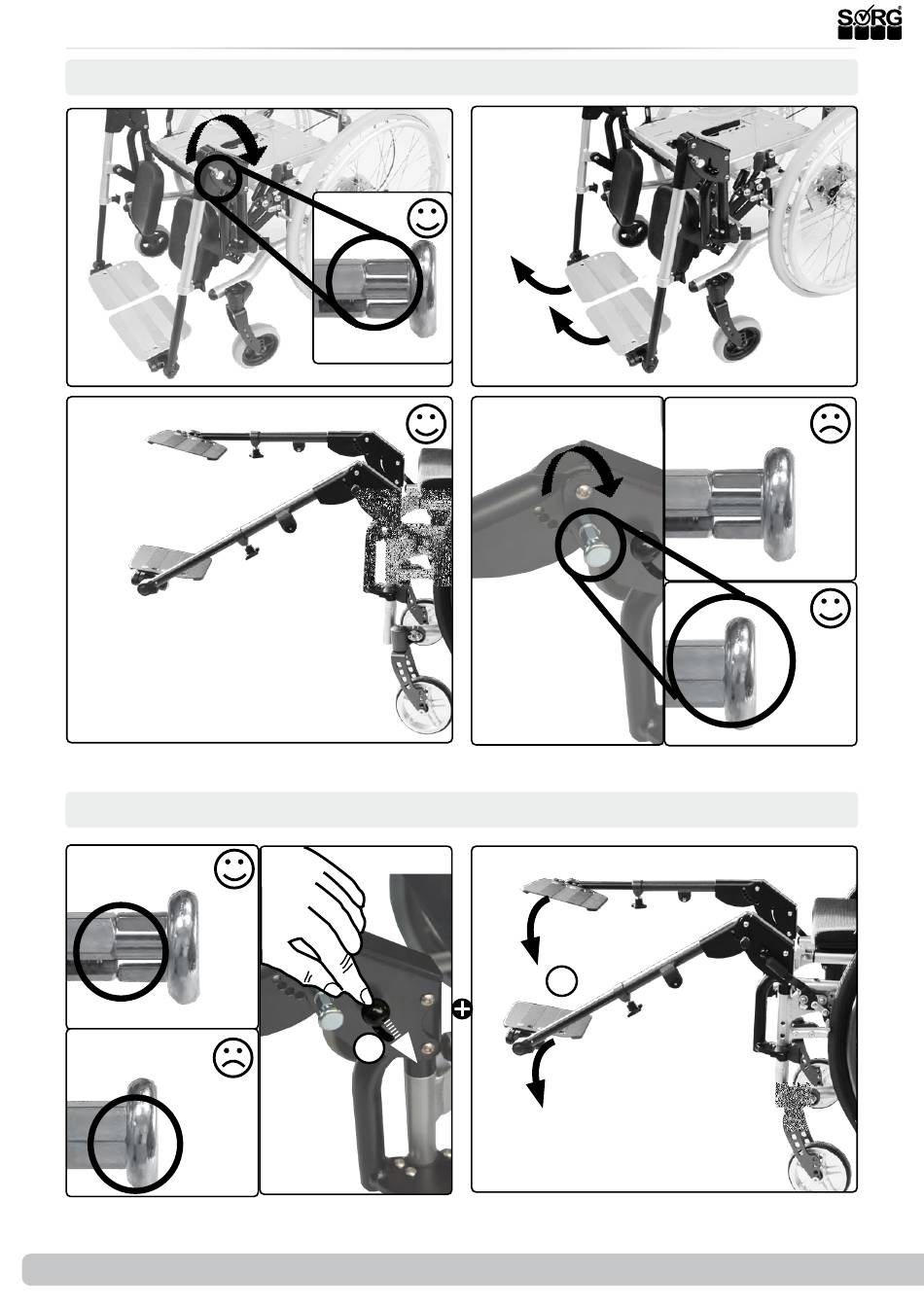 SORG