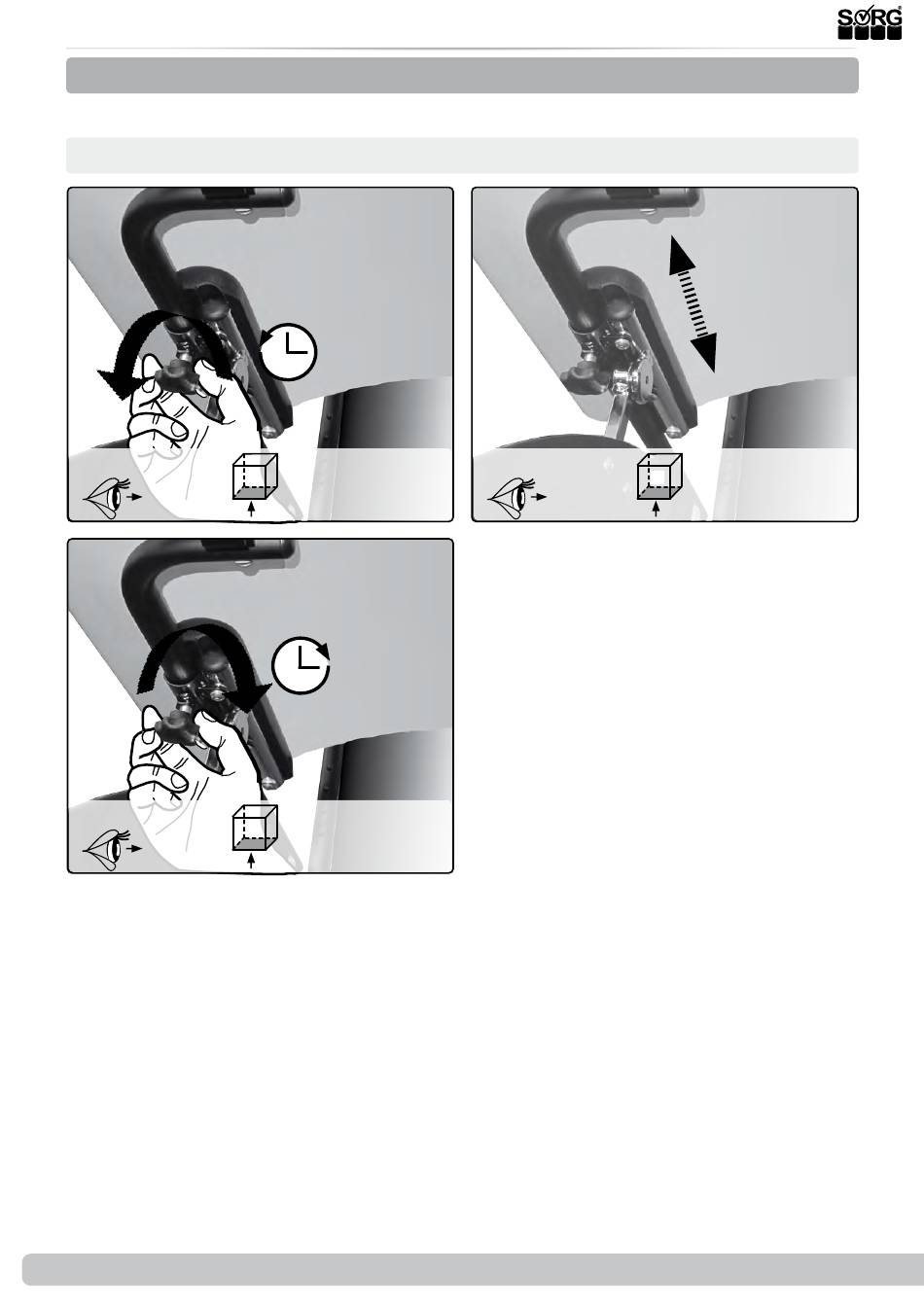 SORG