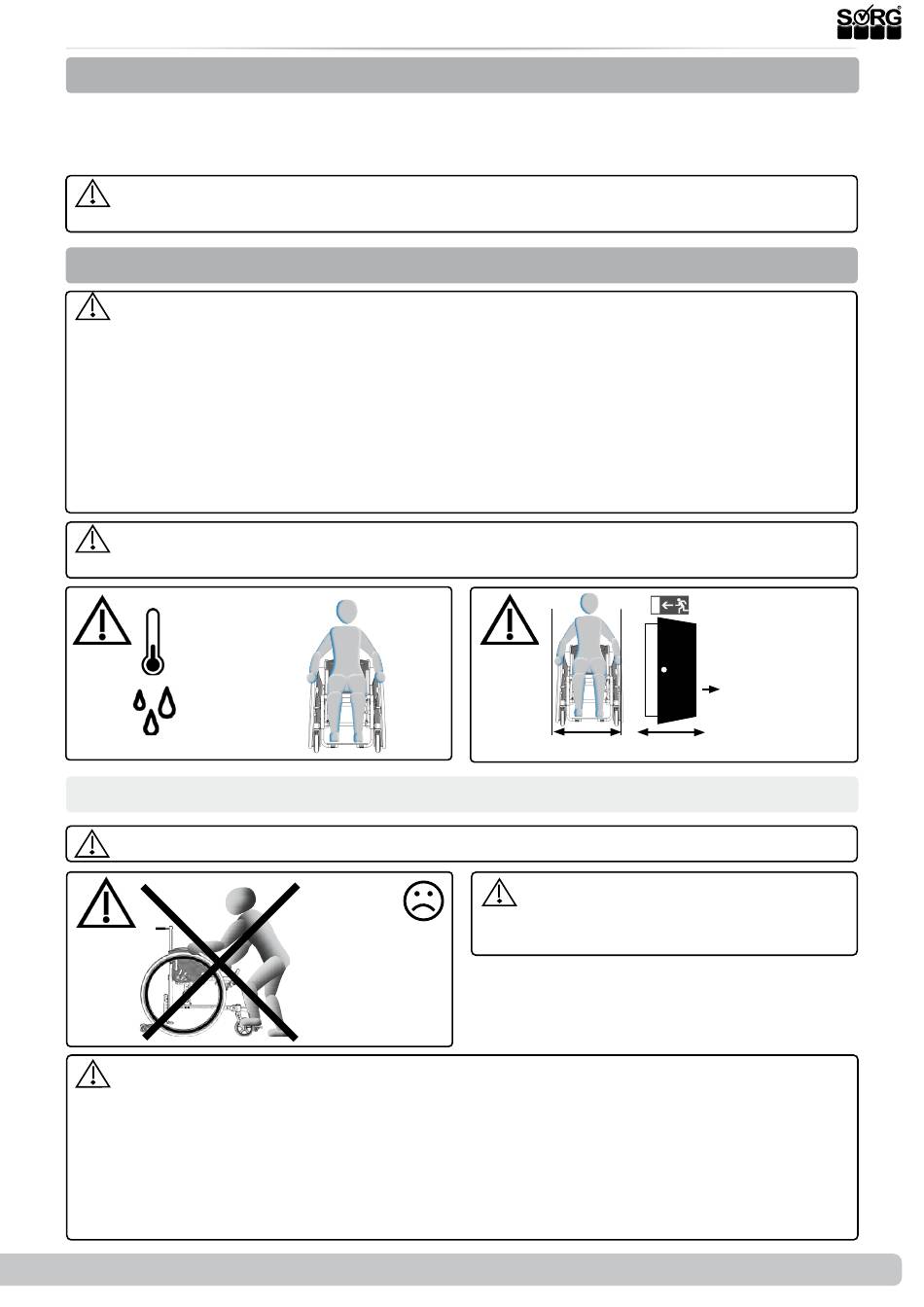 SORG