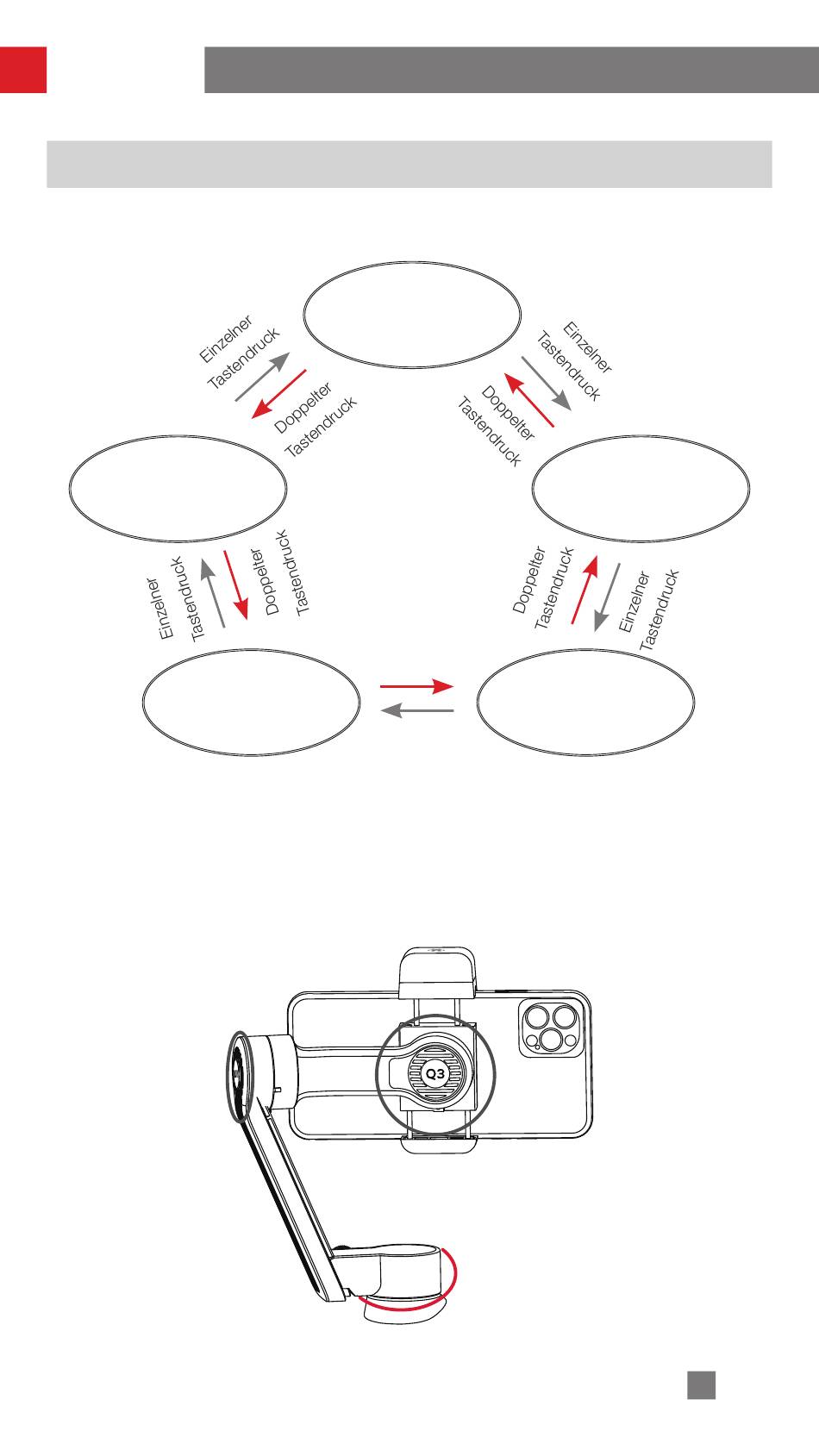 Einzelner Tastendruck

Doppelter Tastendruck

Einzelner Tastendruck

Doppelter Tastendruck

Einzelner Tastendruck

Doppelter Tastendruck

Doppelter Tastendruck

Einzelner Tastendruck

Q3