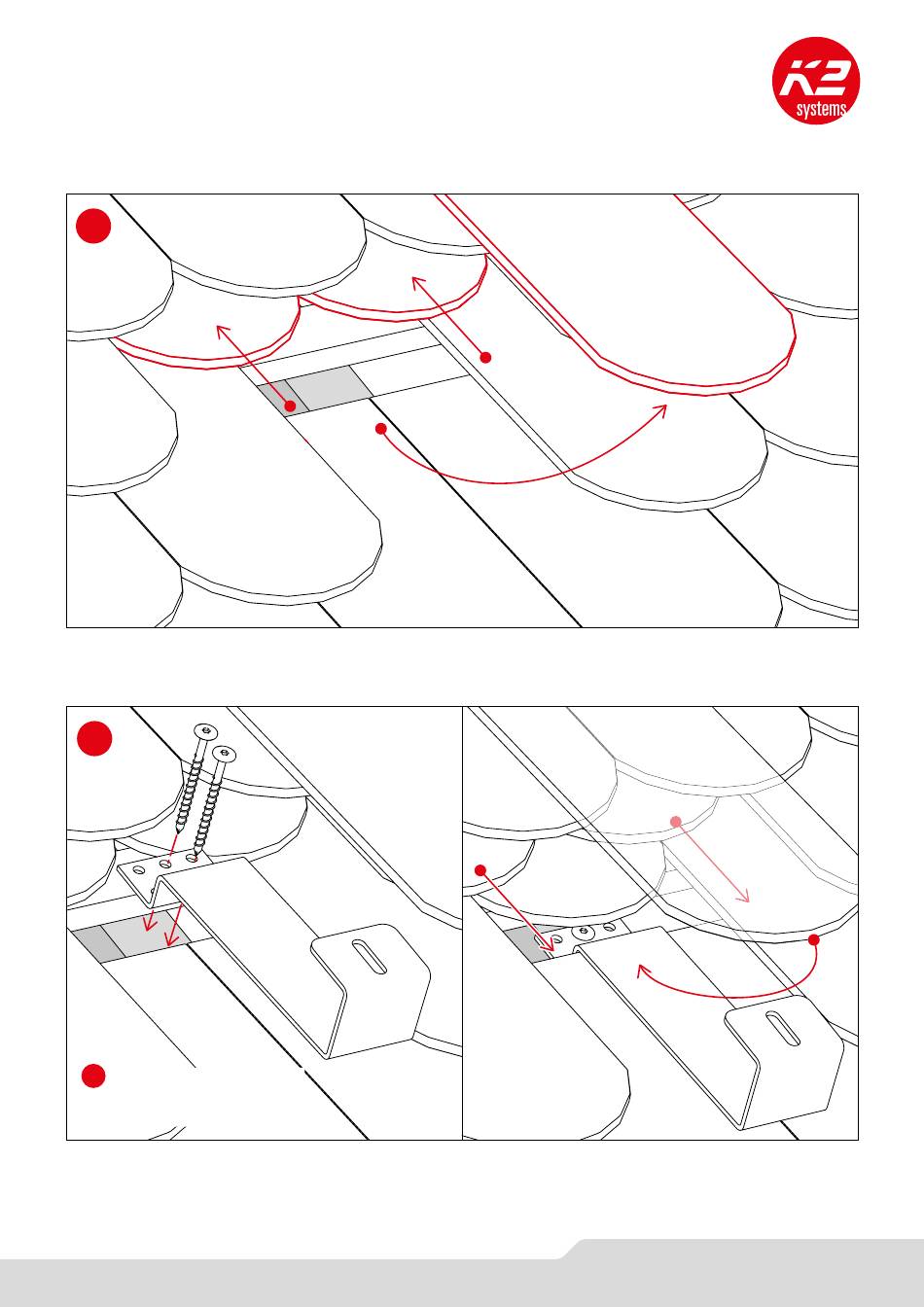 K2
systems