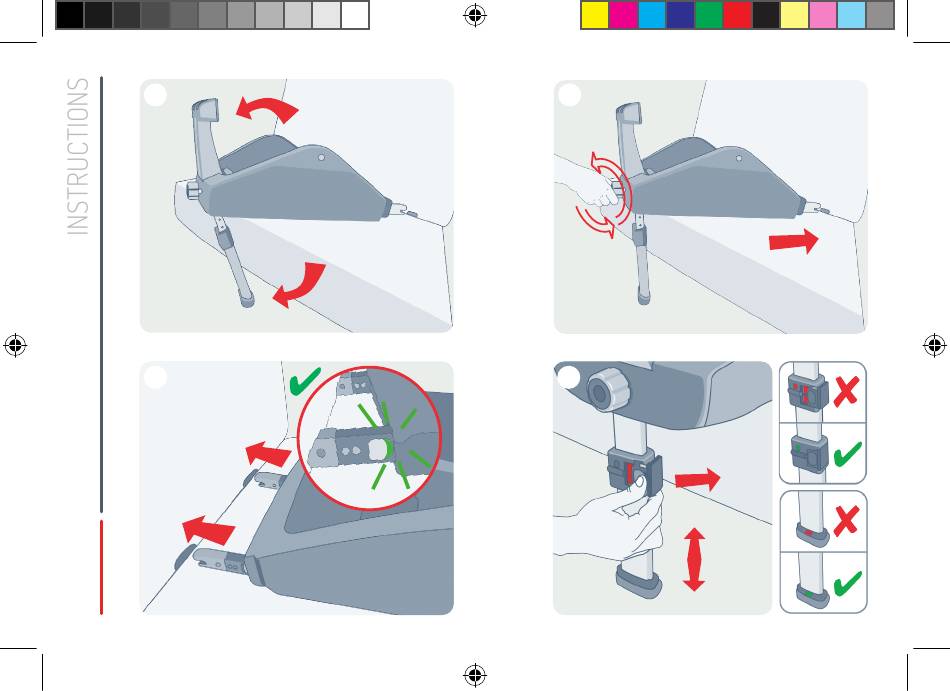 INSTRUCTIONS