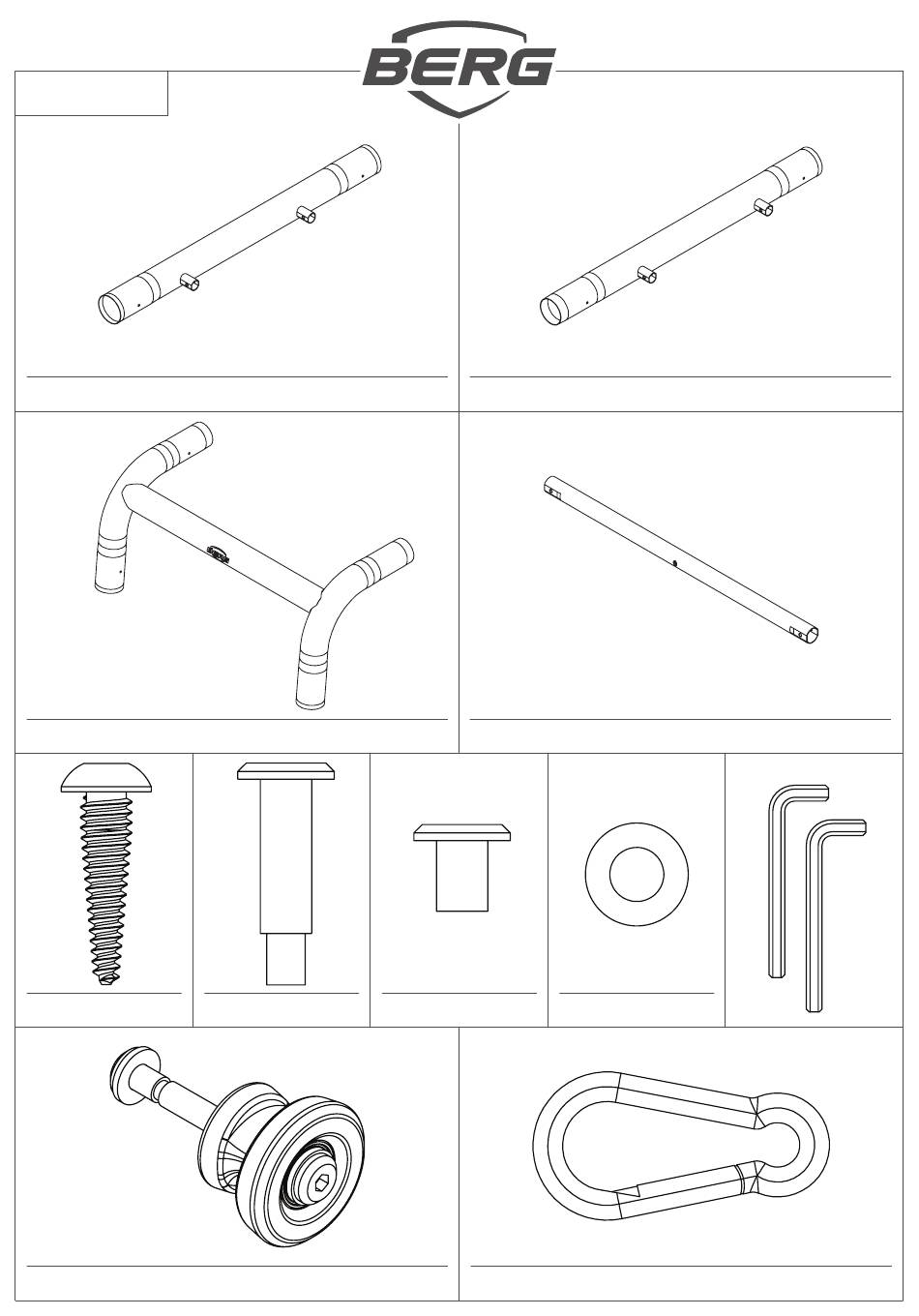 BERG