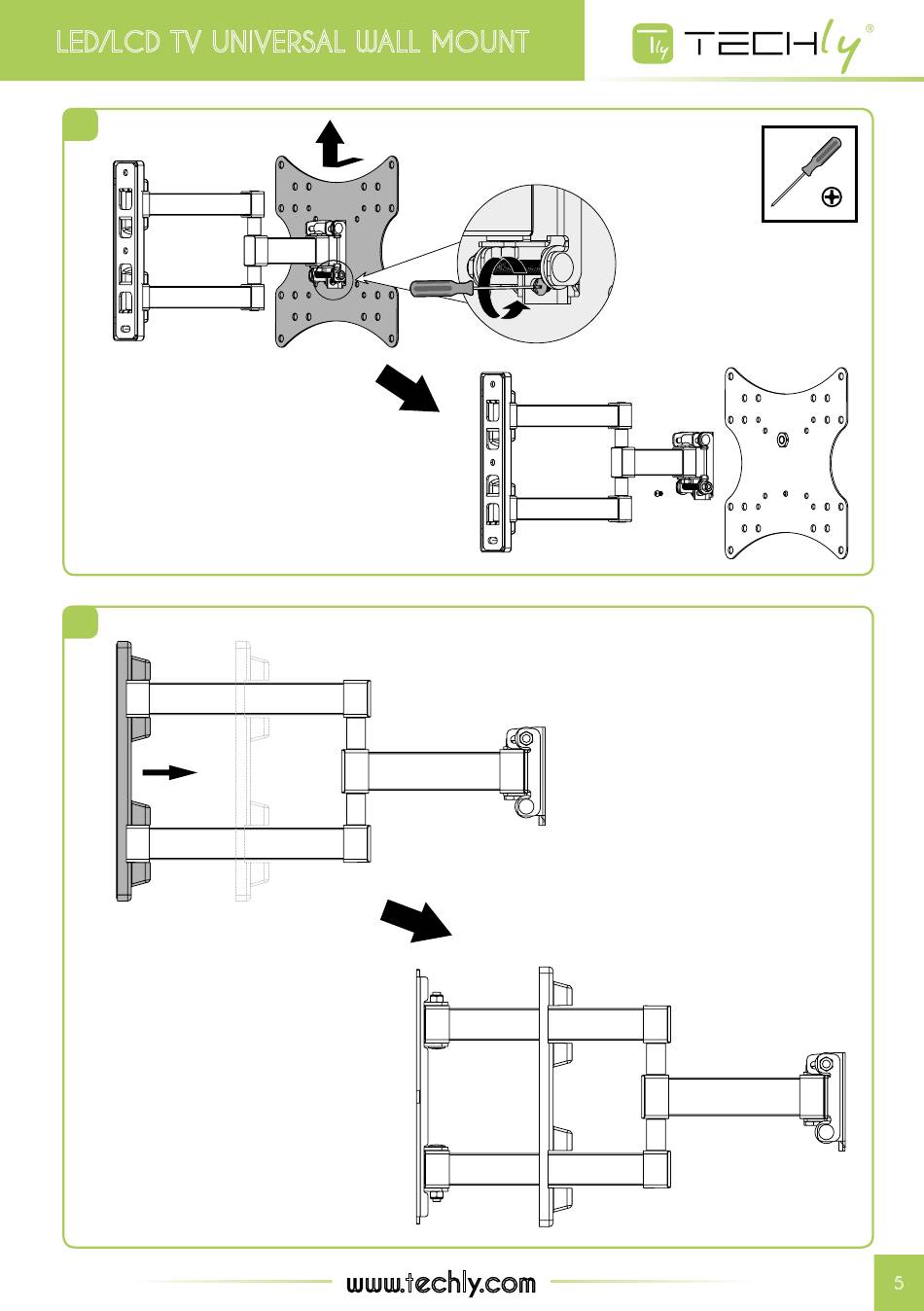 LED/LCD TV UNIVERSAL WALL MOUNT

Tly TECHly®

www.techly.com

5