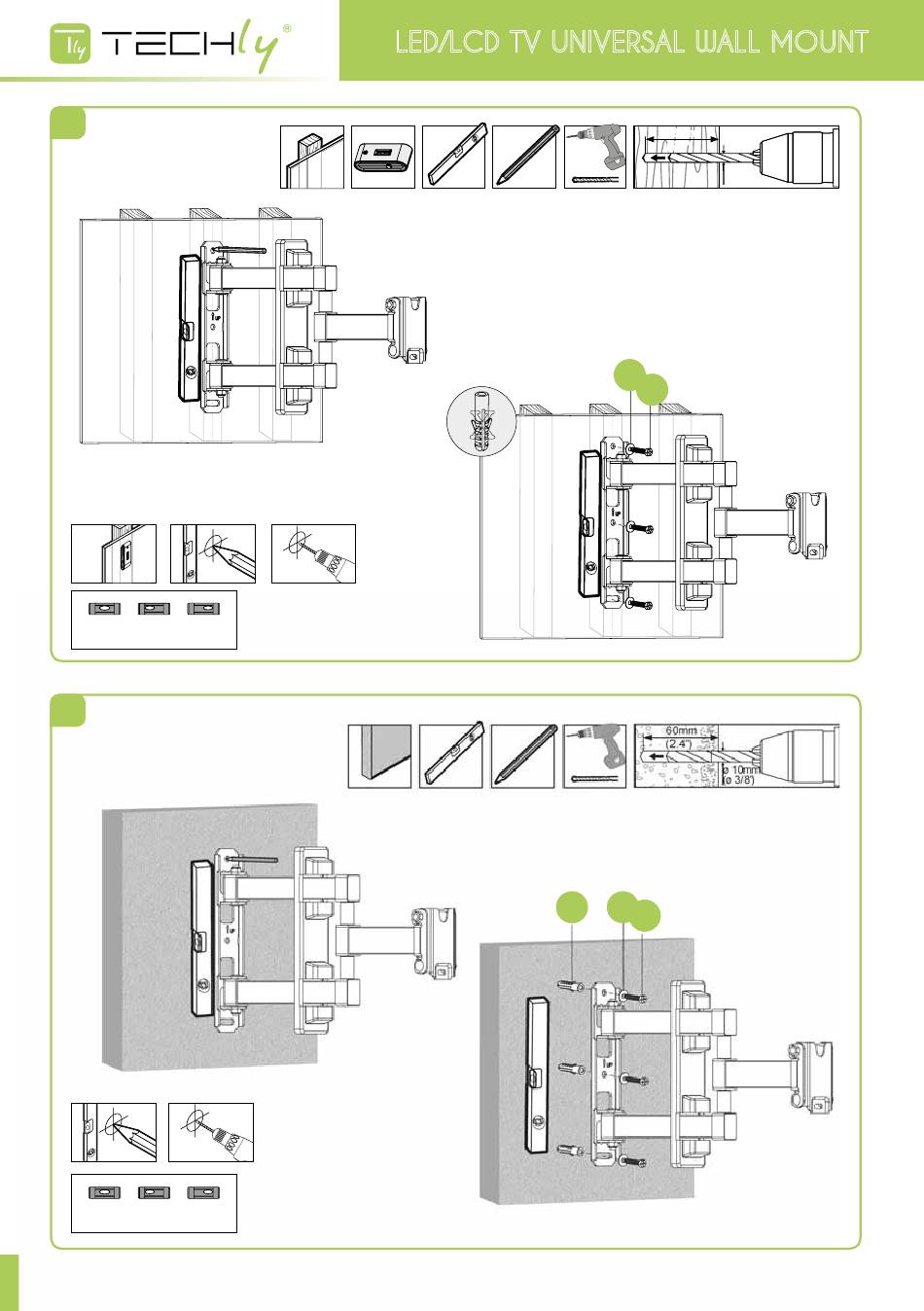 Tly TECHly®

LED/LCD TV UNIVERSAL WALL MOUNT

60mm
(2.4")
ø 10mm
(ø 3/8")